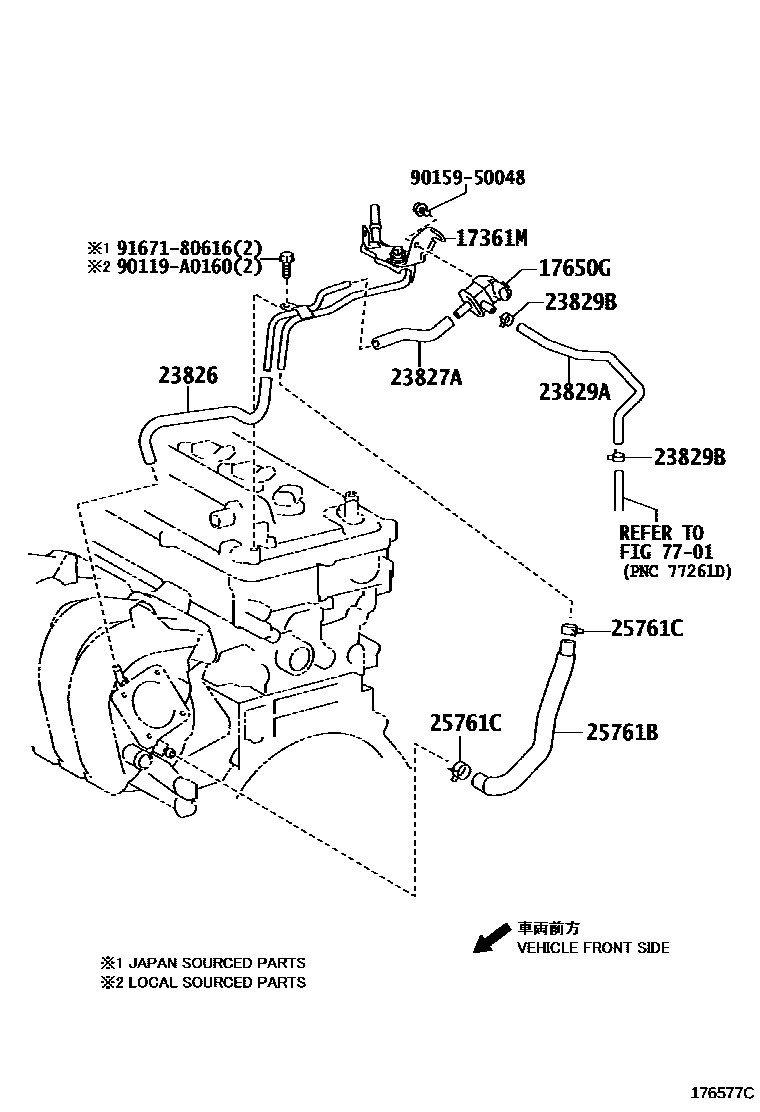 90159-50048

※1 91671-80616(2)
※2 90119-A0160(2)

17361M

17650G

23829B

23826

23827A

23829A

23829B

REFER TO
FIG 77-01
(PNC 77261D)

25761C

25761C

25761B

車両前方
VEHICLE FRONT SIDE

※1 JAPAN SOURCED PARTS
※2 LOCAL SOURCED PARTS

176577C