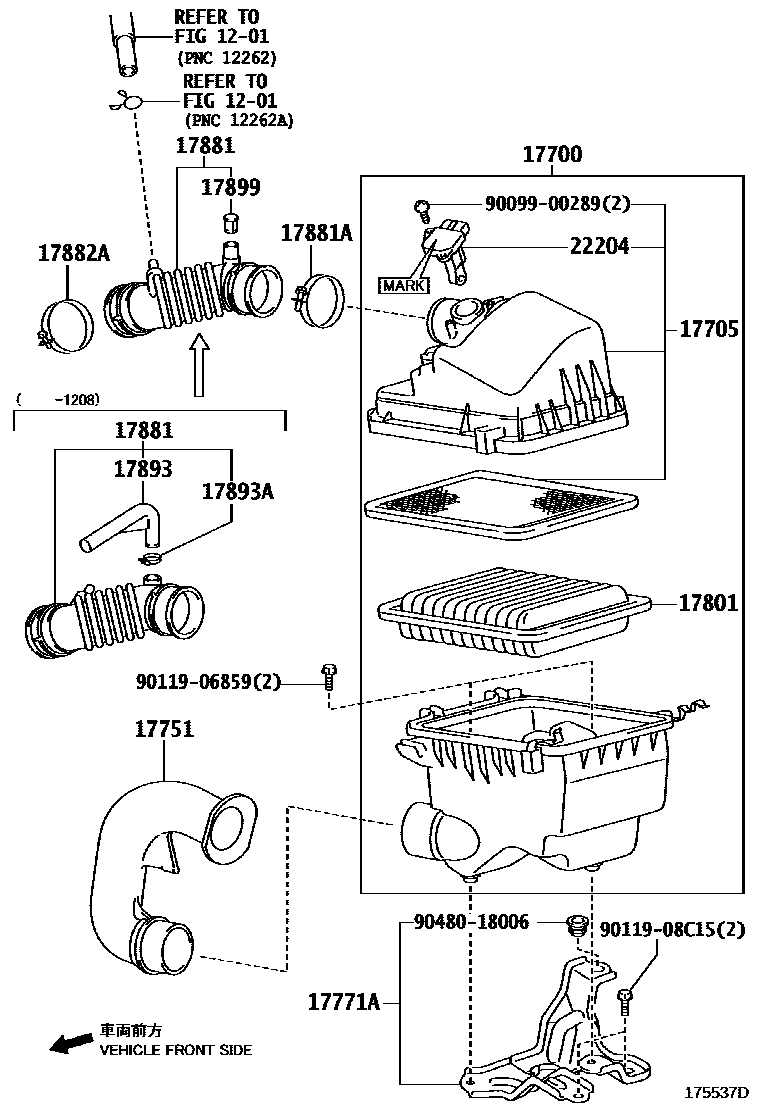 REFER TO FIG 12-01 (PNC 12262)

REFER TO FIG 12-01 (PNC 12262A)

17881

17899

17882A

17881A

17700

90099-00289(2)

22204

MARK

17705

( -1208)

17881

17893

17893A

17801

90119-06859(2)

17751

90480-18006

90119-08C15(2)

17771A

車両前方
VEHICLE FRONT SIDE

175537D