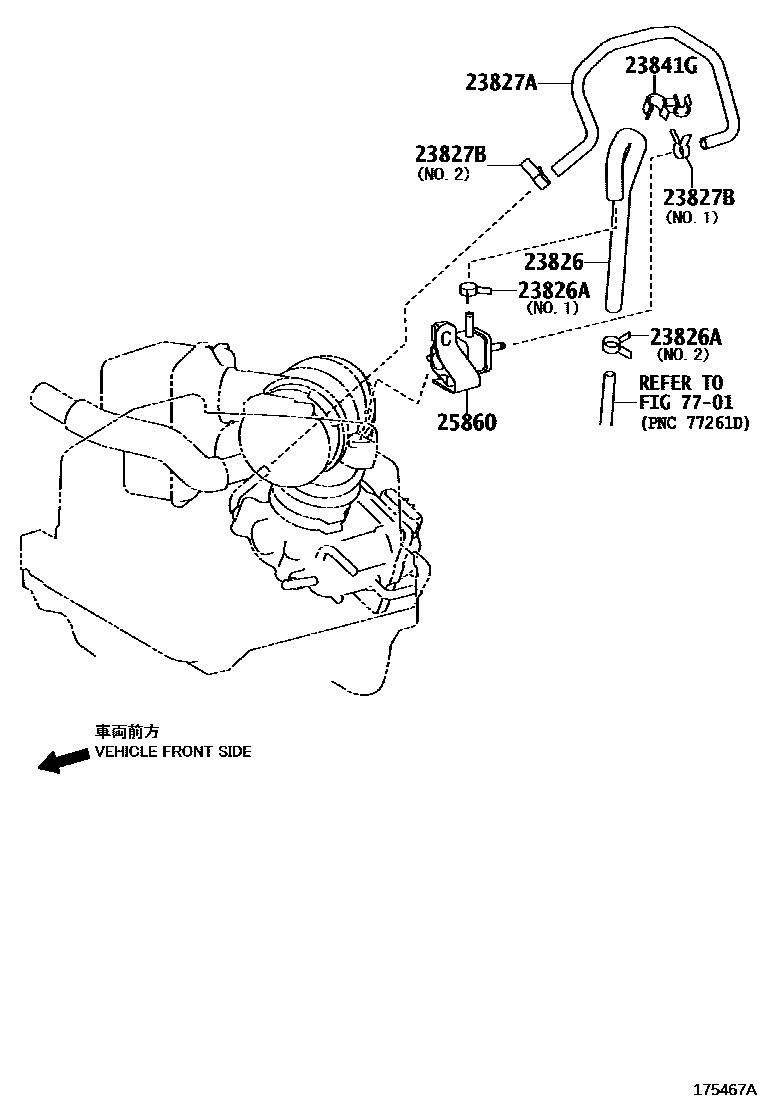 23827A
23841G
23827B
(NO. 2)
23827B
(NO. 1)
23826
23826A
(NO. 1)
23826A
(NO. 2)
25860
REFER TO
FIG 77-01
(PNC 77261D)

車両前方
VEHICLE FRONT SIDE

175467A