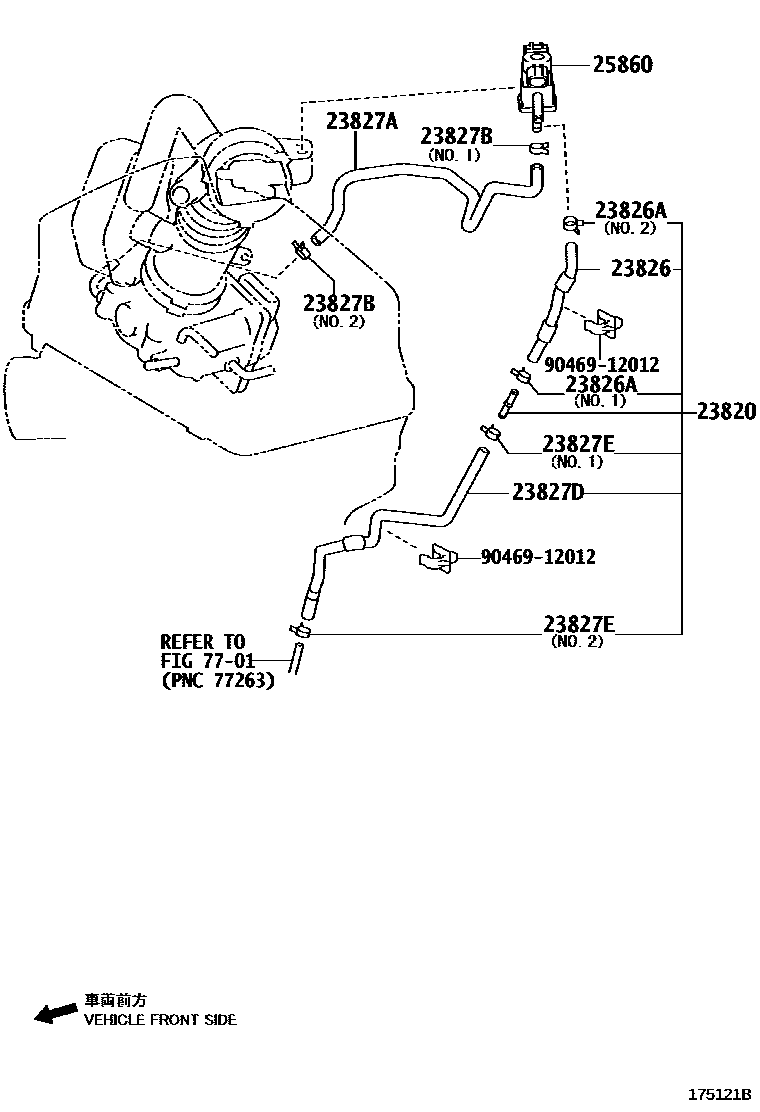 25860
23827A
23827B
(NO. 1)
23826A
(NO. 2)
23826
23827B
(NO. 2)
90469-12012
23826A
(NO. 1)
23820
23827E
(NO. 1)
23827D
90469-12012
23827E
(NO. 2)
REFER TO
FIG 77-01
(PNC 77263)

車両前方
VEHICLE FRONT SIDE

175121B