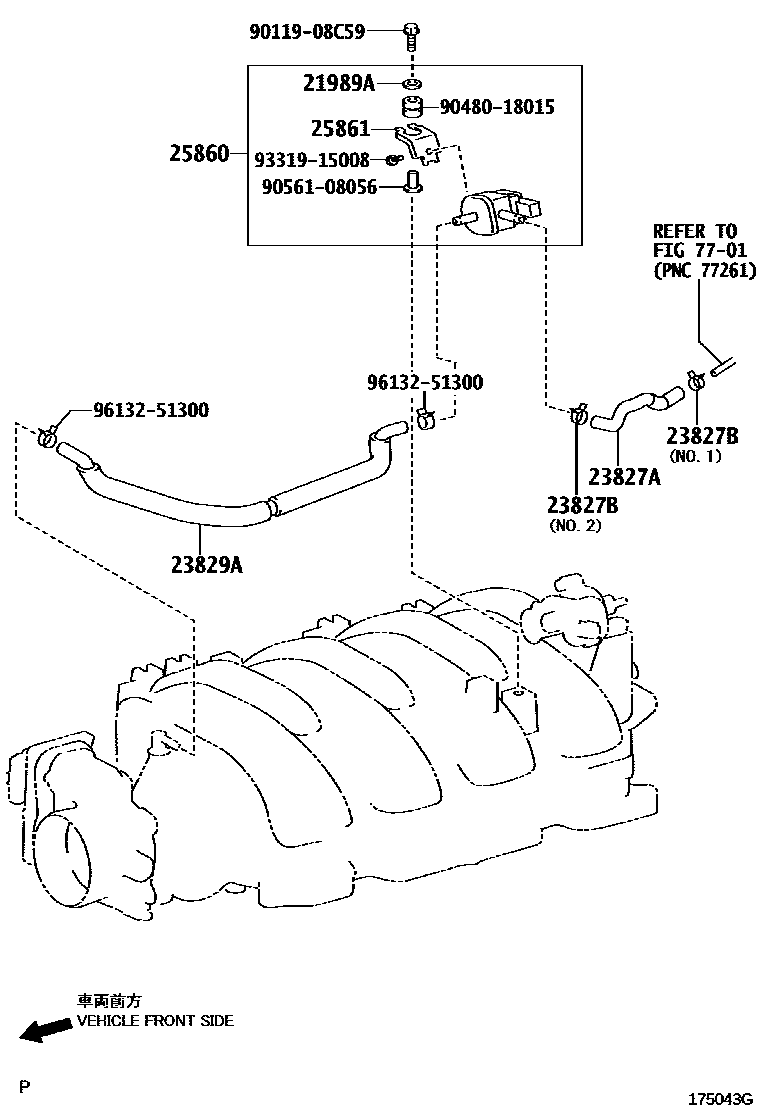 90119-08C59

21989A

90480-18015

25861

25860

93319-15008

90561-08056

REFER TO
FIG 77-01
(PNC 77261)

96132-51300

96132-51300

23827B
(NO. 1)

23827A

23827B
(NO. 2)

23829A

車両前方
VEHICLE FRONT SIDE

P

175043G