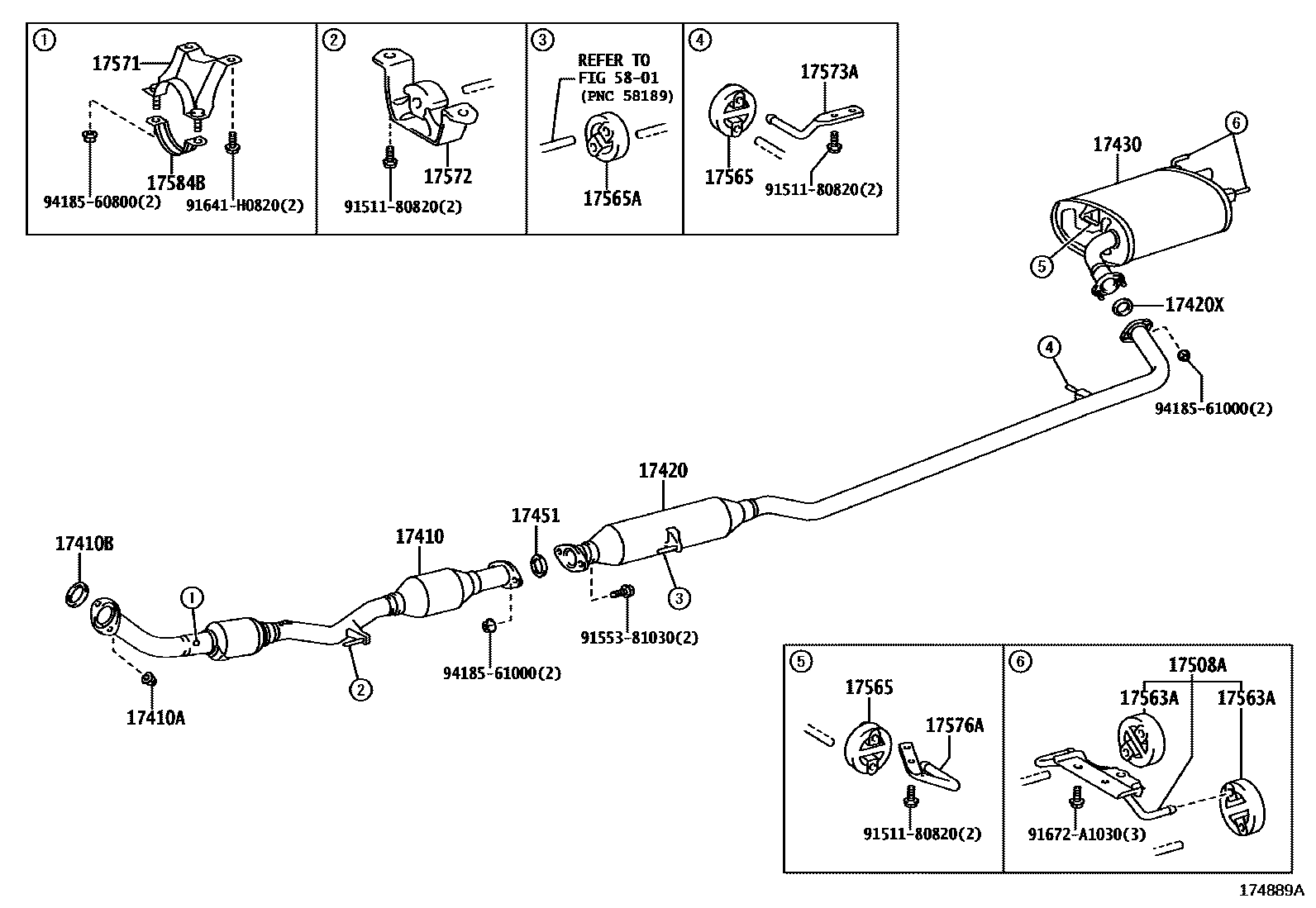 ①
17571
17584B
94185-60800(2)
91641-H0820(2)

②
17572
91511-80820(2)

③
REFER TO
FIG 58-01
(PNC 58189)
17565A

④
17573A
17565
91511-80820(2)

17430
⑥
⑤
17420X
④
94185-61000(2)
17420
17451
17410
17410B
①
③
91553-81030(2)
94185-61000(2)
②
17410A

⑤
17565
17576A
91511-80820(2)

⑥
17508A
17563A
17563A
91672-A1030(3)

174889A