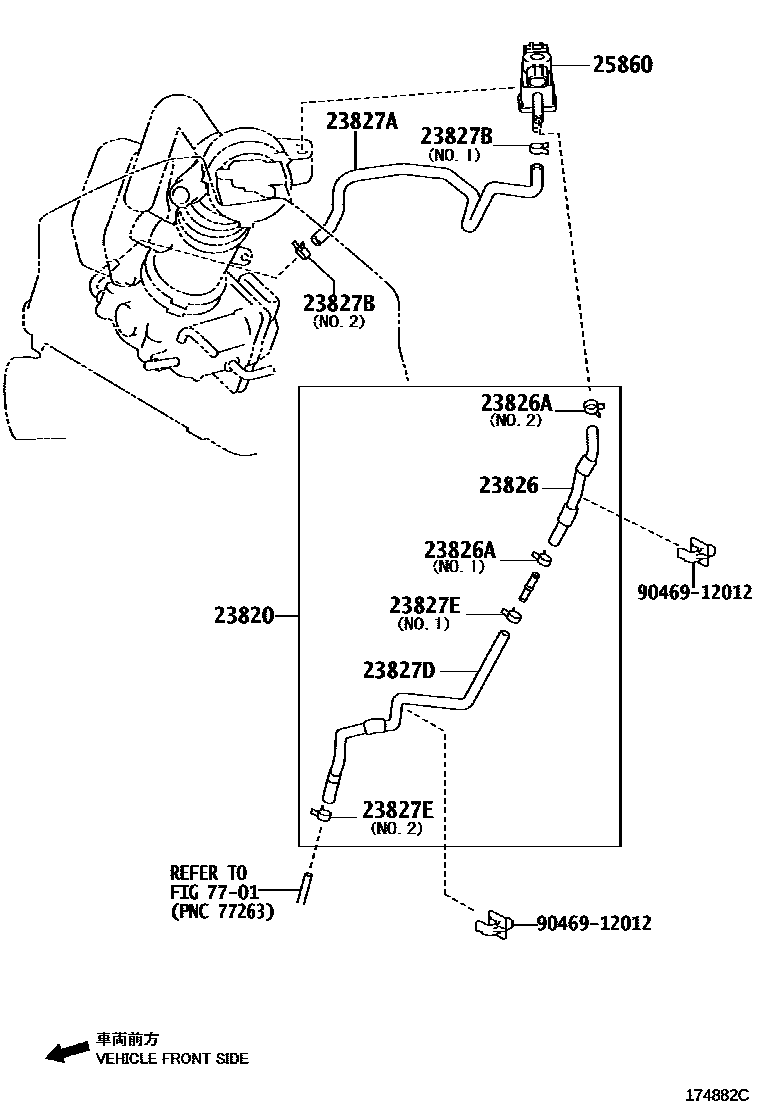 25860

23827A

23827B
(NO. 1)

23827B
(NO. 2)

23826A
(NO. 2)

23826

23826A
(NO. 1)

90469-12012

23820

23827E
(NO. 1)

23827D

23827E
(NO. 2)

REFER TO
FIG 77-01
(PNC 77263)

90469-12012

車両前方
VEHICLE FRONT SIDE

174882C