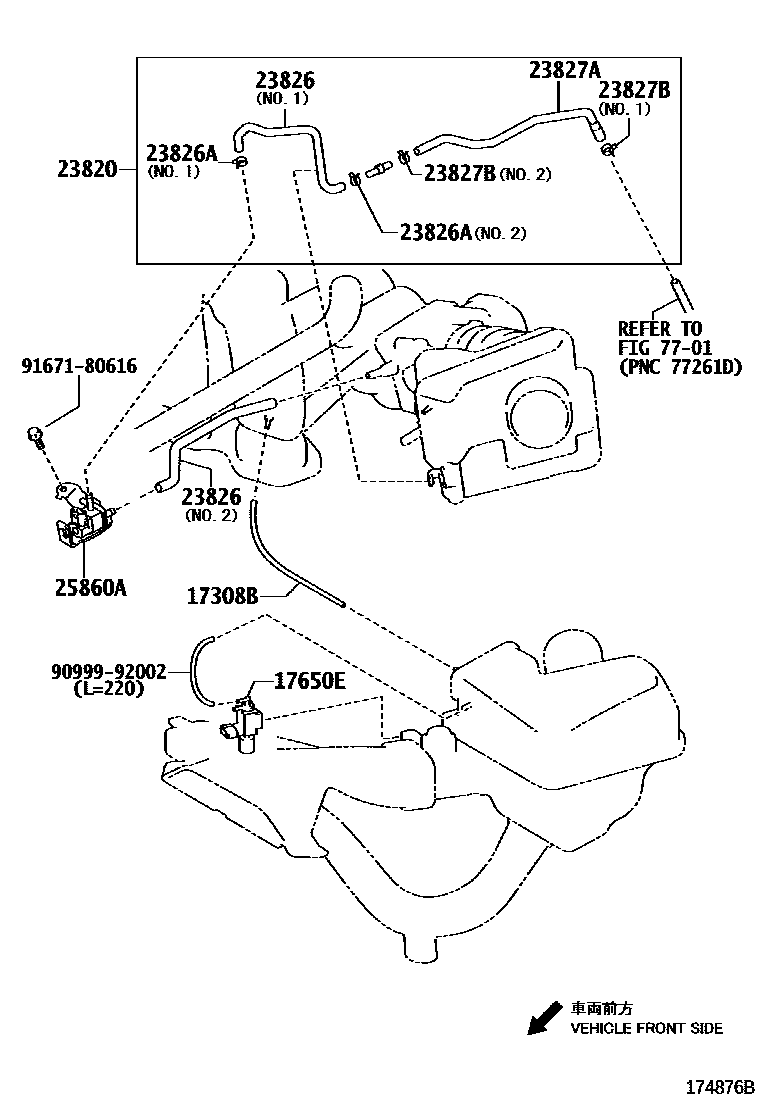 23826
(NO. 1)

23827A

23827B
(NO. 1)

23826A
(NO. 1)

23820

23827B (NO. 2)

23826A (NO. 2)

REFER TO
FIG 77-01
(PNC 77261D)

91671-80616

23826
(NO. 2)

25860A

17308B

90999-92002
(L=220)

17650E

車両前方
VEHICLE FRONT SIDE

174876B