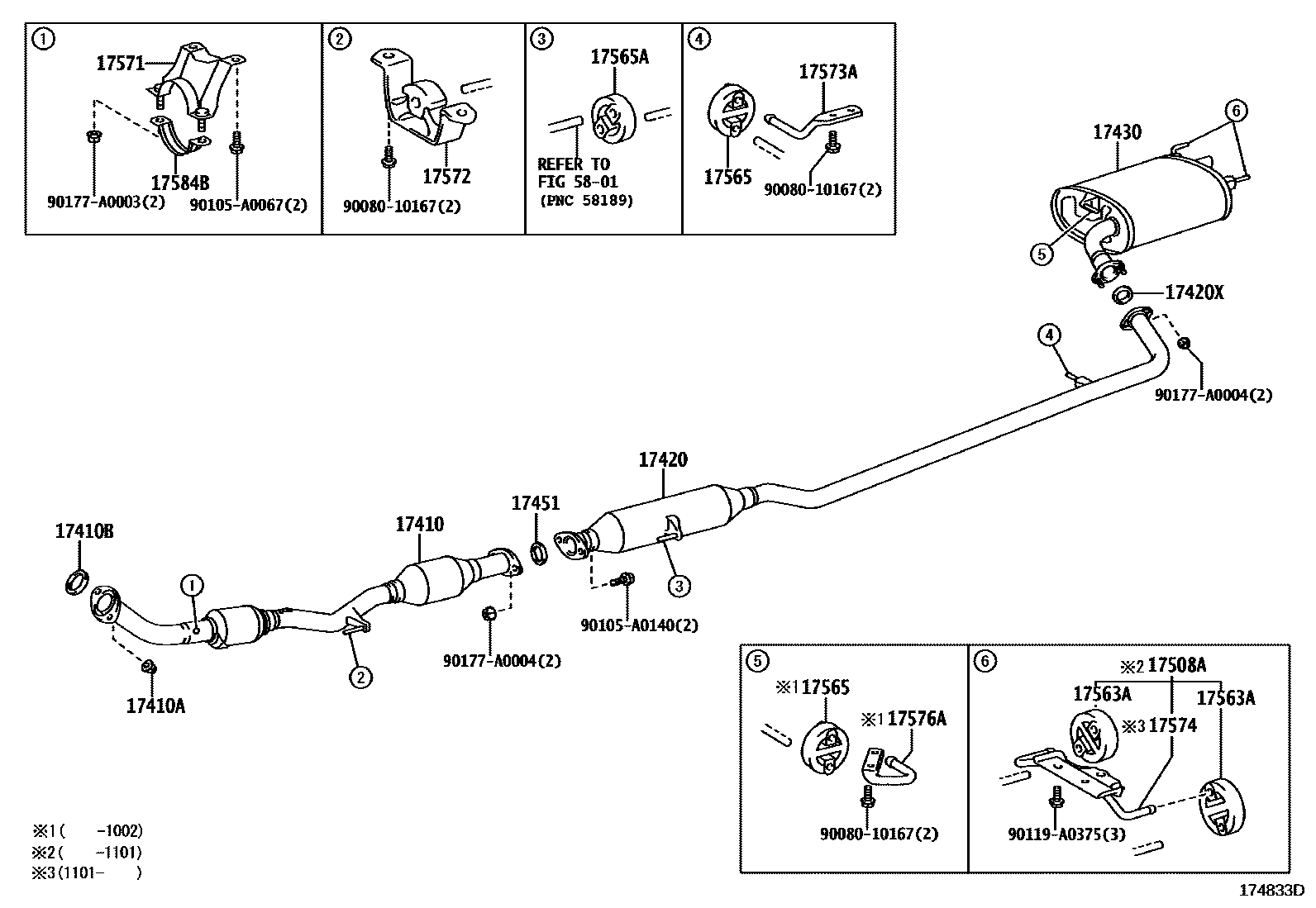 ①
17571
17584B
90177-A0003(2)
90105-A0067(2)

②
17572
90080-10167(2)

③
17565A
REFER TO
FIG 58-01
(PNC 58189)

④
17573A
17565
90080-10167(2)

17430
⑥
⑤
17420X
④
90177-A0004(2)
17420
17451
17410
17410B
①
③
90105-A0140(2)
90177-A0004(2)
②
17410A

⑤
※1 17565
※1 17576A
90080-10167(2)

⑥
※2 17508A
17563A
17563A
※3 17574
90119-A0375(3)

※1(    -1002)
※2(    -1101)
※3(1101-    )

174833D