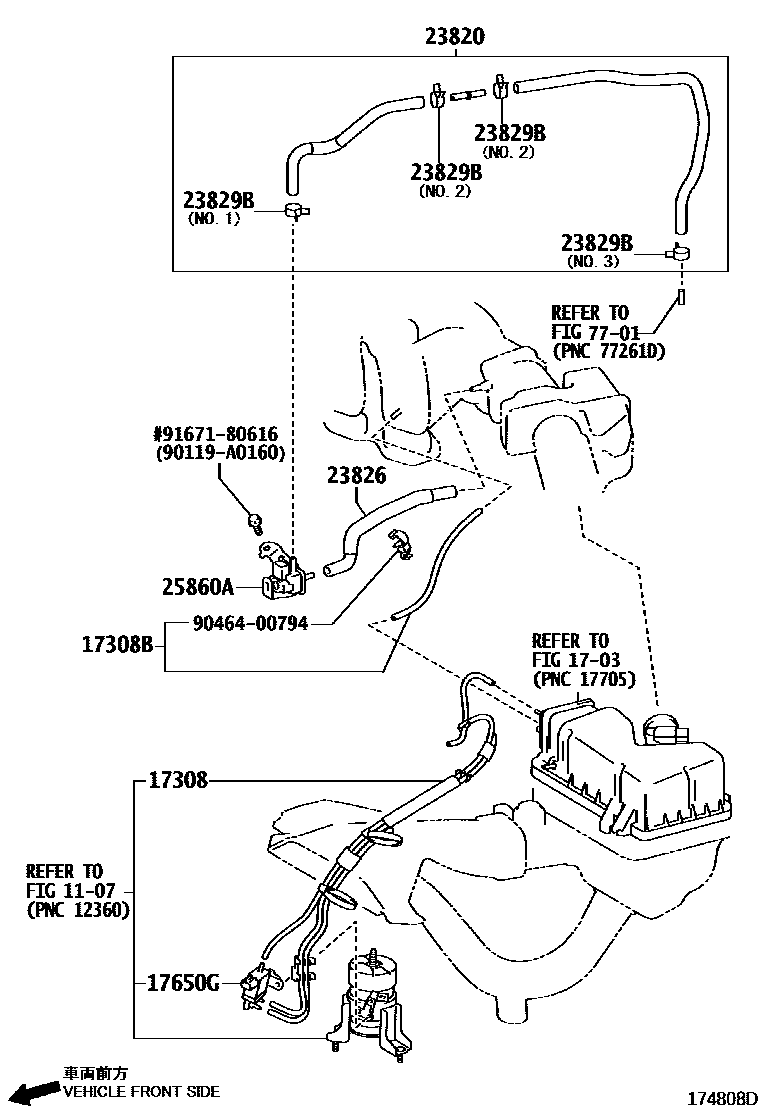 23820

23829B
(NO. 2)

23829B
(NO. 2)

23829B
(NO. 1)

23829B
(NO. 3)

REFER TO
FIG 77-01
(PNC 77261D)

#91671-80616
(90119-A0160)

23826

25860A

90464-00794

17308B

REFER TO
FIG 17-03
(PNC 17705)

17308

REFER TO
FIG 11-07
(PNC 12360)

17650G

車両前方
VEHICLE FRONT SIDE

174808D