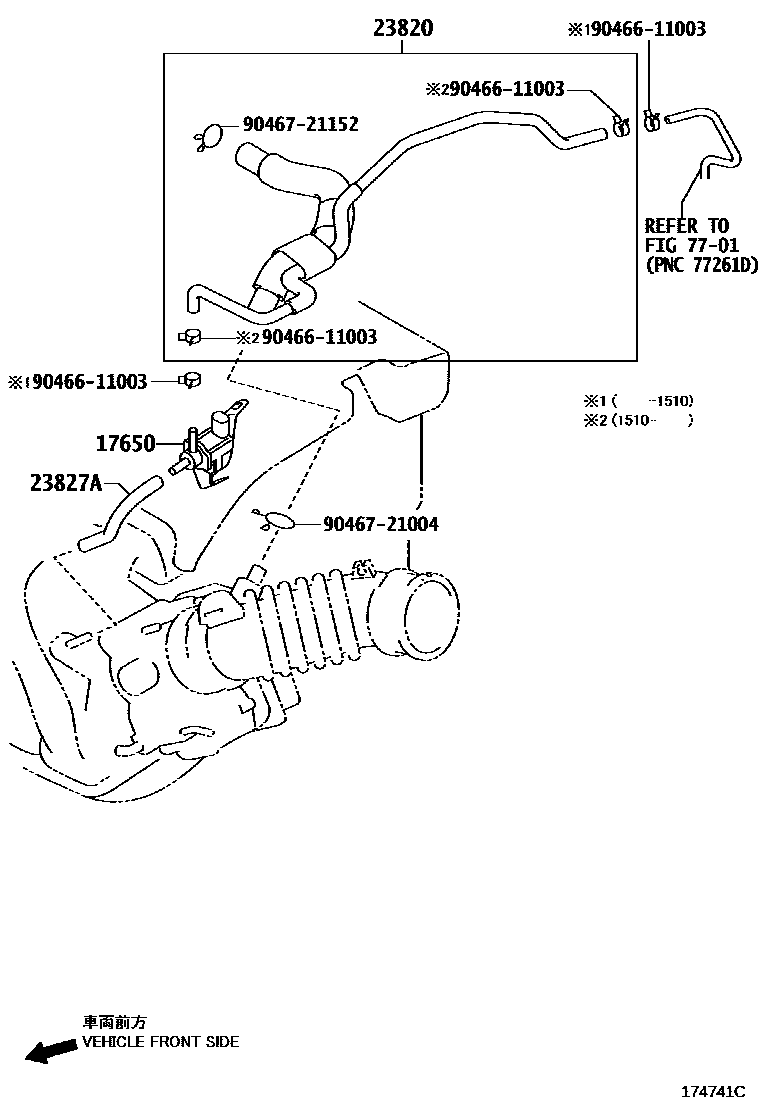 23820

※1 90466-11003

※2 90466-11003

90467-21152

REFER TO FIG 77-01 (PNC 77261D)

※2 90466-11003

※1 90466-11003

※1 (   -1510)
※2 (1510-   )

17650

23827A

90467-21004

車両前方
VEHICLE FRONT SIDE

174741C