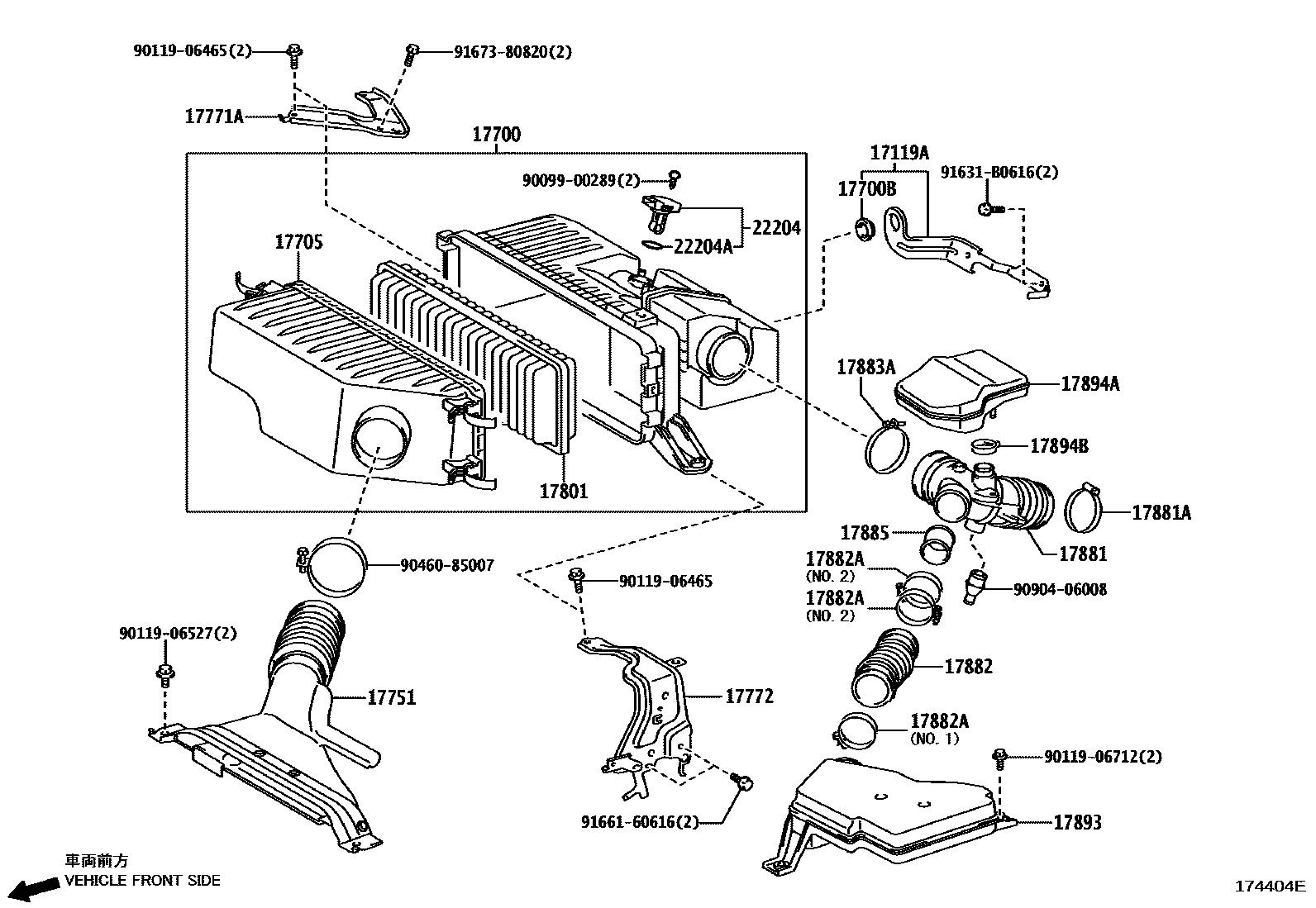 90119-06465(2)
91673-80820(2)
17771A
17700
90099-00289(2)
22204
22204A
17705
17801
17119A
17700B
91631-B0616(2)
17883A
17894A
17894B
17881A
17885
17881
17882A
(NO. 2)
17882A
(NO. 2)
90904-06008
17882
17882A
(NO. 1)
90119-06712(2)
17893
90460-85007
90119-06465
90119-06527(2)
17751
17772
91661-60616(2)
車両前方
VEHICLE FRONT SIDE
174404E