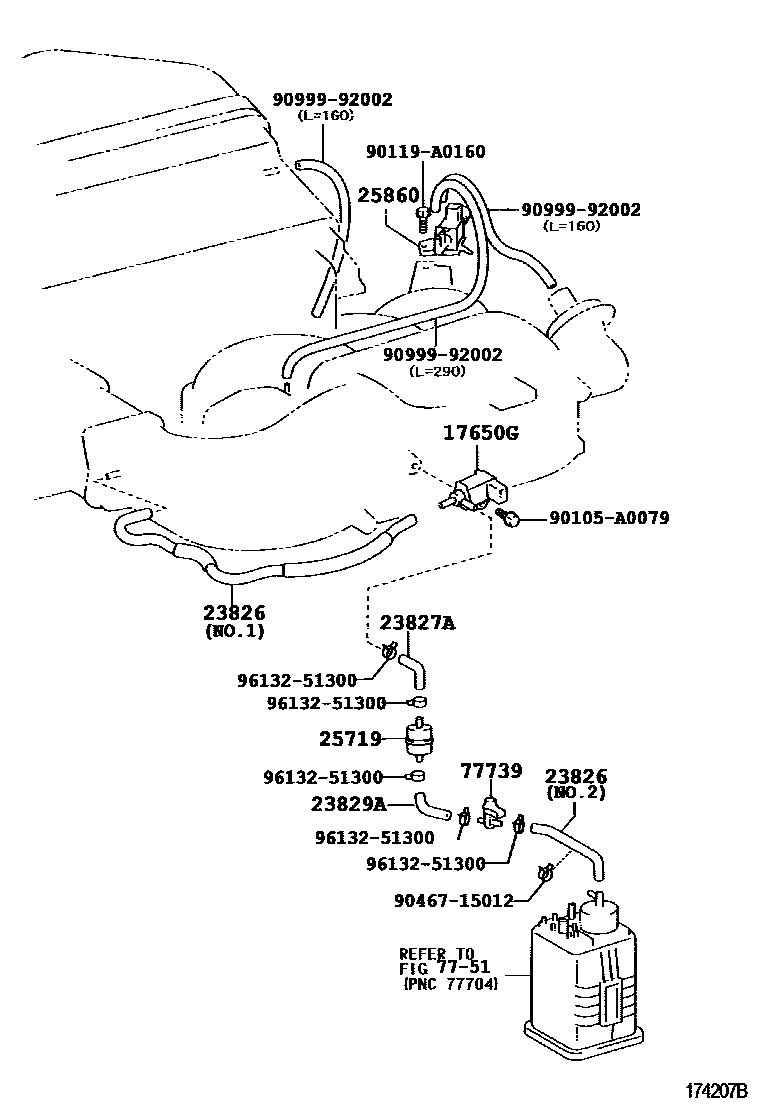 90999-92002
(L=160)

90119-A0160

25860

90999-92002
(L=160)

90999-92002
(L=290)

17650G

90105-A0079

23826
(NO.1)

23827A

96132-51300

96132-51300

25719

96132-51300

77739

23826
(NO.2)

23829A

96132-51300

96132-51300

90467-15012

REFER TO
FIG 77-51
(PNC 77704)

174207B