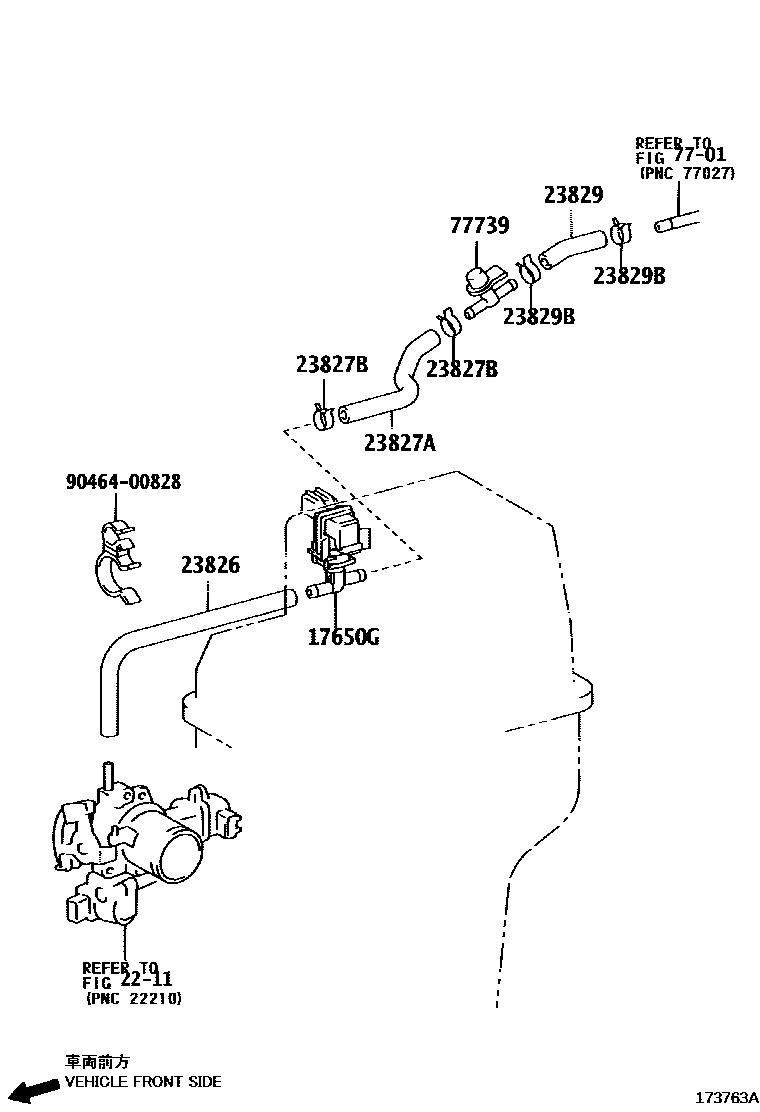 REFER TO
FIG 77-01
(PNC 77027)

23829

77739

23829B

23829B

23827B

23827B

23827A

90464-00828

23826

17650G

REFER TO
FIG 22-11
(PNC 22210)

車両前方
VEHICLE FRONT SIDE

173763A