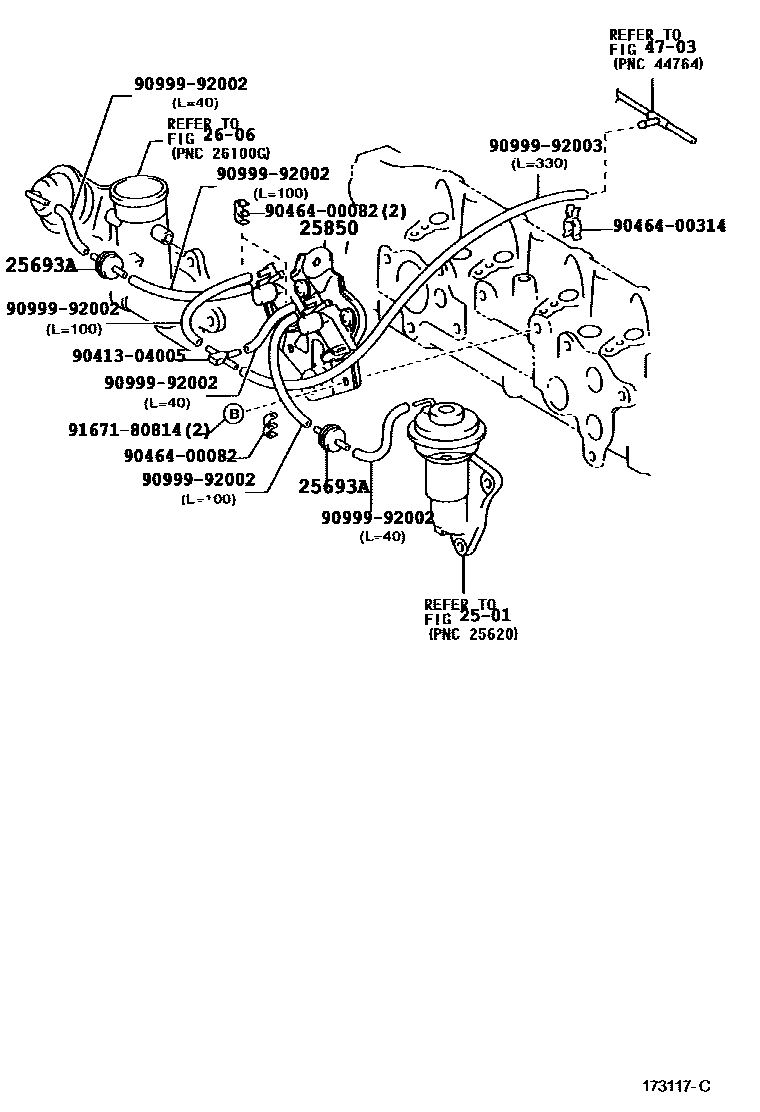 REFER TO
FIG 47-03
(PNC 44764)

90999-92002
(L=40)

REFER TO
FIG 26-06
(PNC 26100G)

90999-92003
(L=330)

90999-92002
(L=100)

90464-00082(2)

25850

90464-00314

25693A

90999-92002
(L=100)

90413-04005

90999-92002
(L=40)

B

91671-80814(2)

90464-00082

90999-92002
(L=100)

25693A

90999-92002
(L=40)

REFER TO
FIG 25-01
(PNC 25620)

173117-C