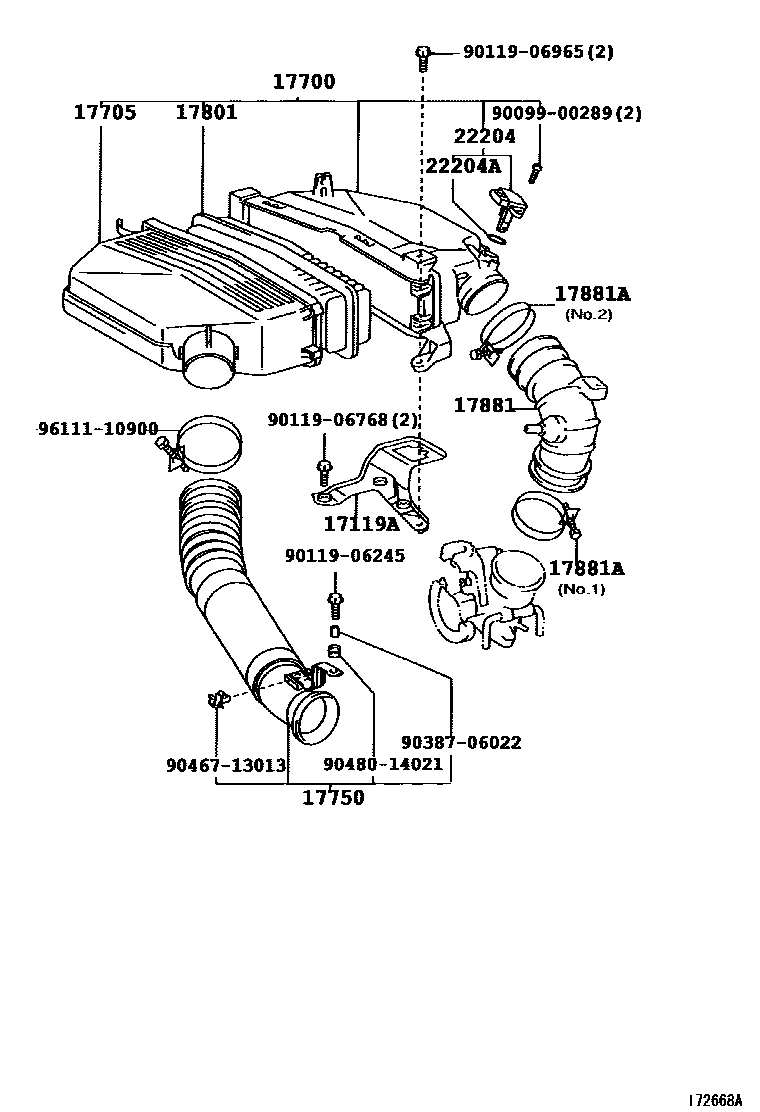 90119-06965(2)
17700
17705
17801
90099-00289(2)
22204
22204A
17881A
(No.2)
17881
96111-10900
90119-06768(2)
17119A
90119-06245
17881A
(No.1)
90387-06022
90467-13013
90480-14021
17750
172668A