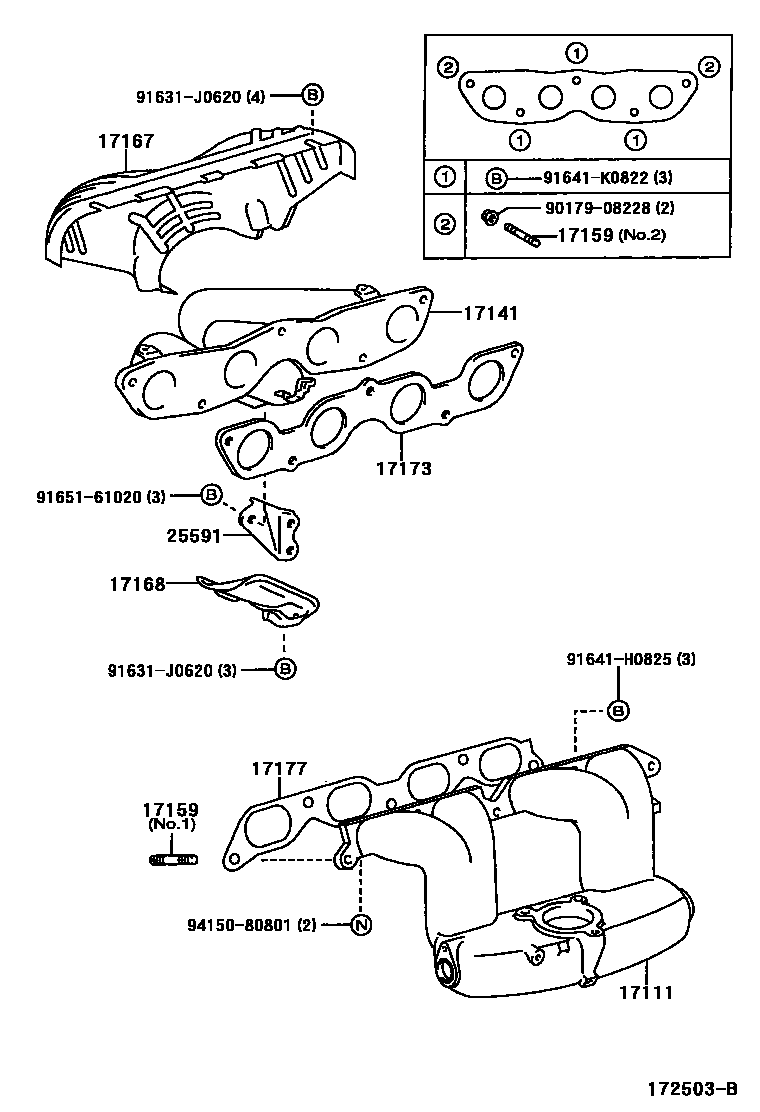 91631-J0620 (4) B

17167

1
2 2
1 1

| 1 | B 91641-K0822 (3) |
|---|---|
| 2 | 90179-08228 (2) 17159 (No.2) |

17141

17173

91651-61020 (3) B

25591

17168

91631-J0620 (3) B

91641-H0825 (3)
B

17177

17159
(No.1)

94150-80801 (2) N

17111

172503-B