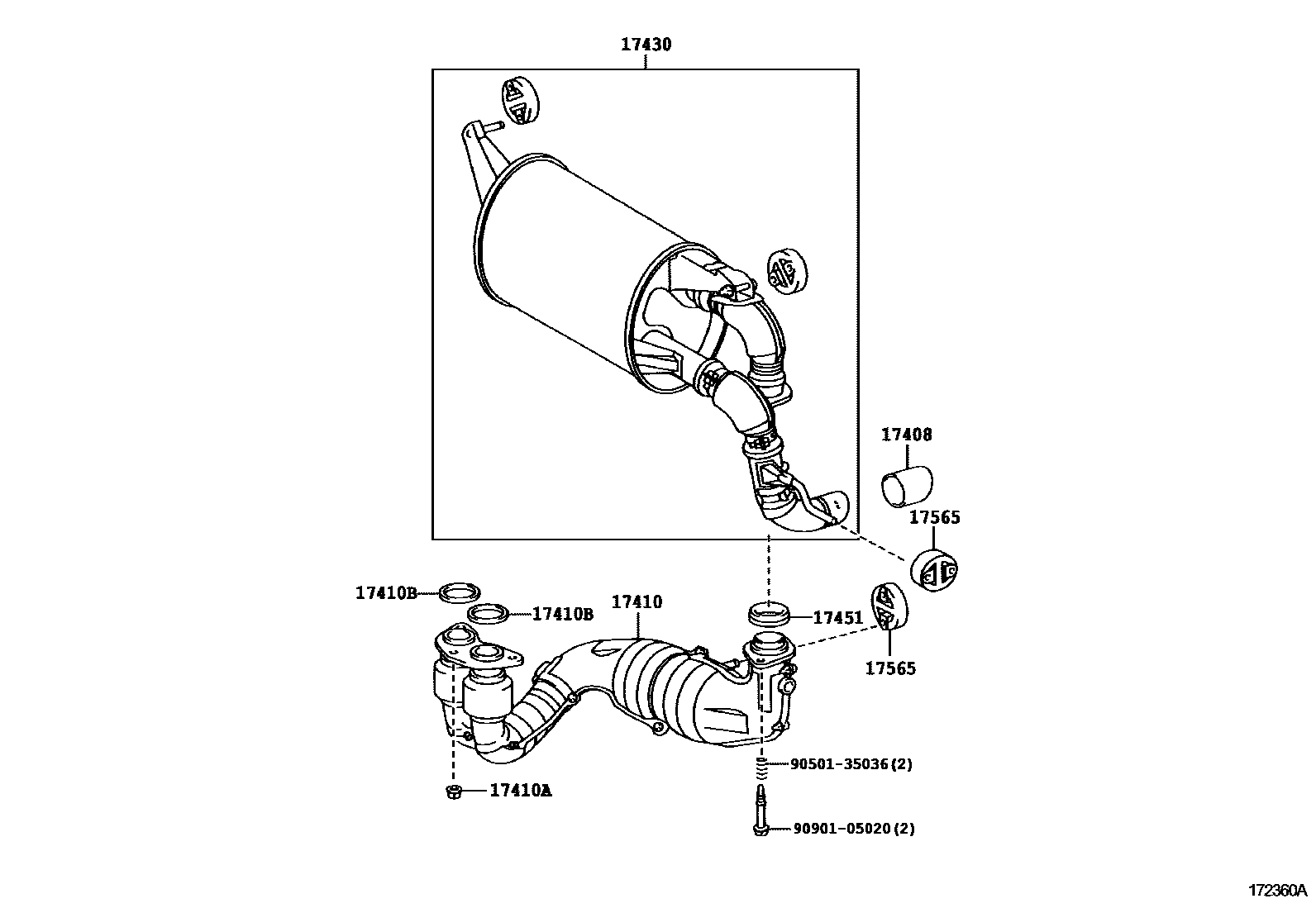 17430

17408

17565

17410B

17410B

17410

17451

17565

90501-35036(2)

17410A

90901-05020(2)

172360A