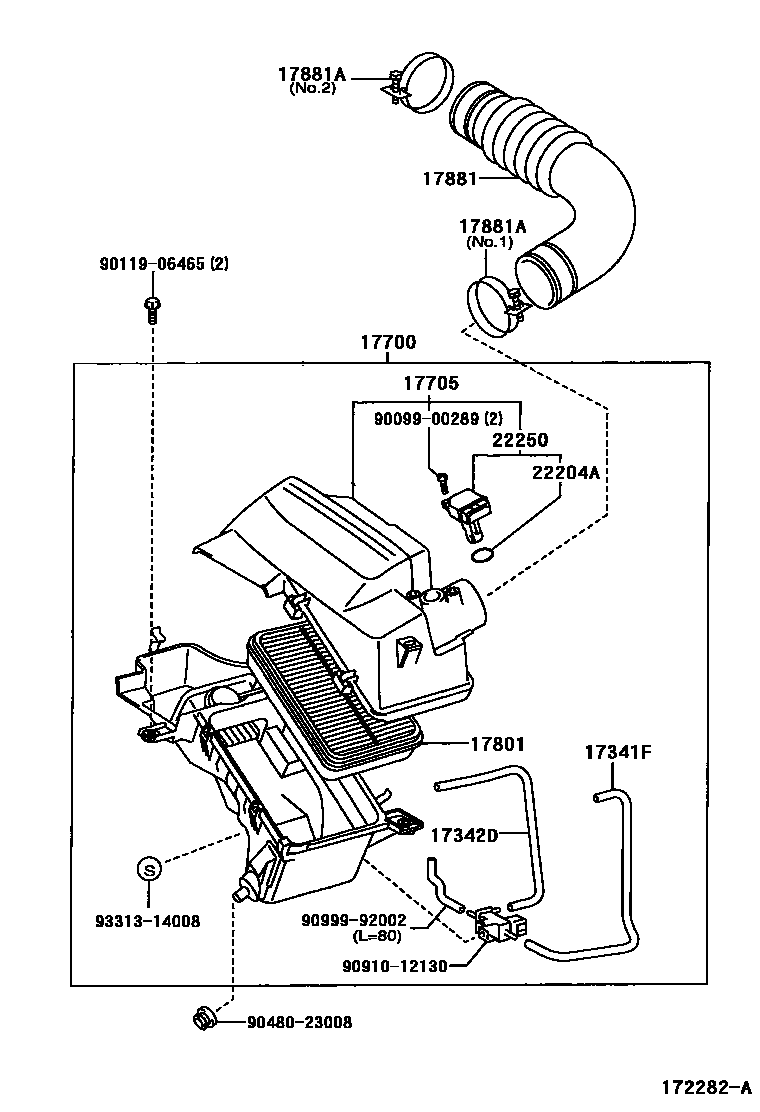 17881A
(No.2)

17881

17881A
(No.1)

90119-06465 (2)

17700

17705

90099-00289 (2)

22250

22204A

17801

17341F

17342D

S

93313-14008

90999-92002
(L=80)

90910-12130

90480-23008

172282-A