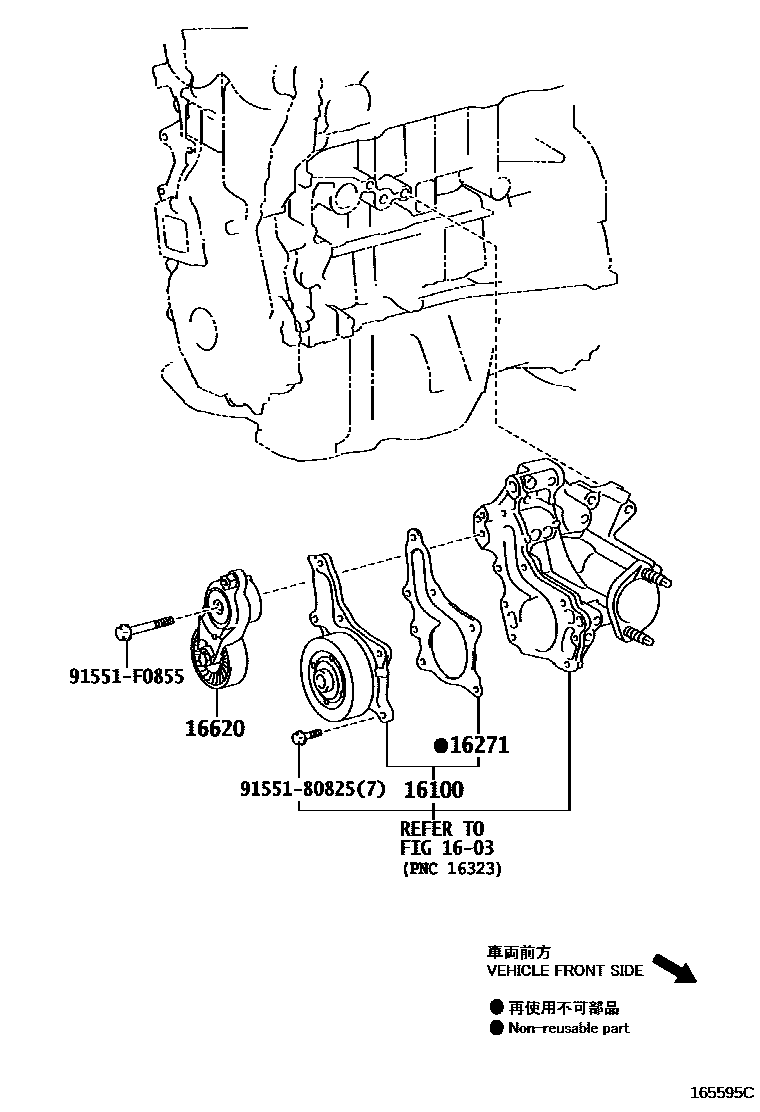 91551-F0855

16620

●16271

91551-80825(7)

16100

REFER TO
FIG 16-03
(PNC 16323)

車両前方
VEHICLE FRONT SIDE

● 再使用不可部品
● Non-reusable part

165595C