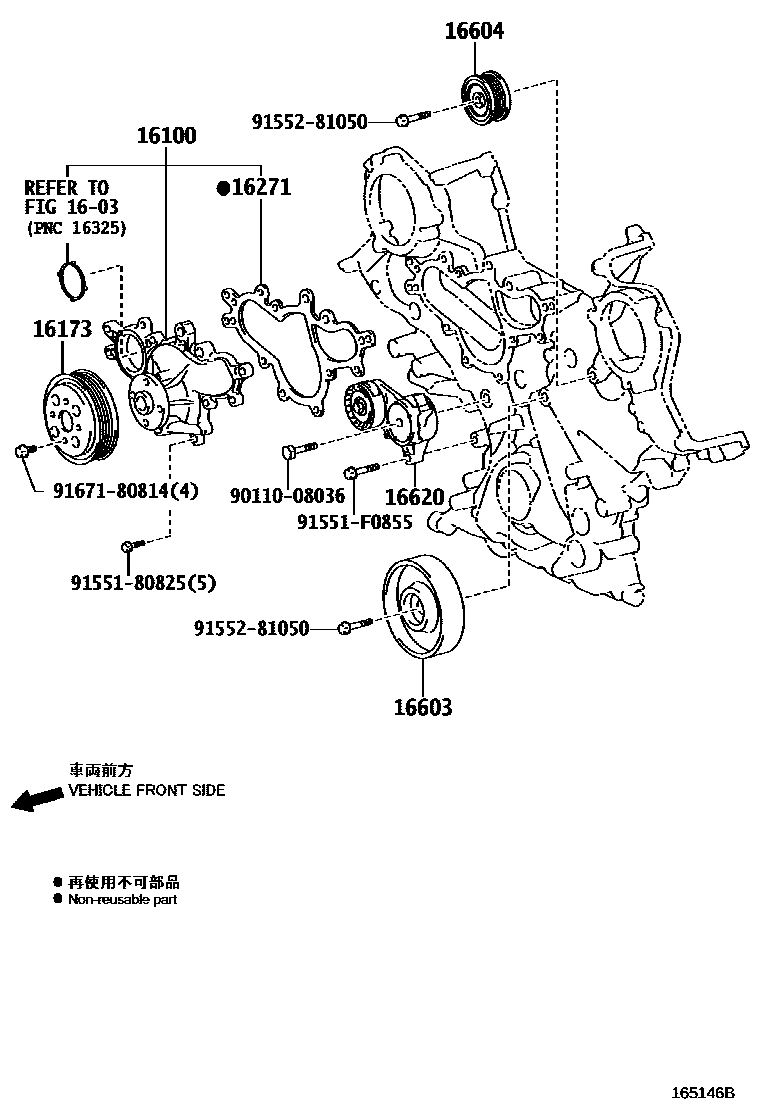 16604

91552-81050

16100

REFER TO
FIG 16-03
(PNC 16325)

●16271

16173

91671-80814(4)

90110-08036

16620

91551-F0855

91551-80825(5)

91552-81050

16603

車両前方
VEHICLE FRONT SIDE

● 再使用不可部品
● Non-reusable part

165146B