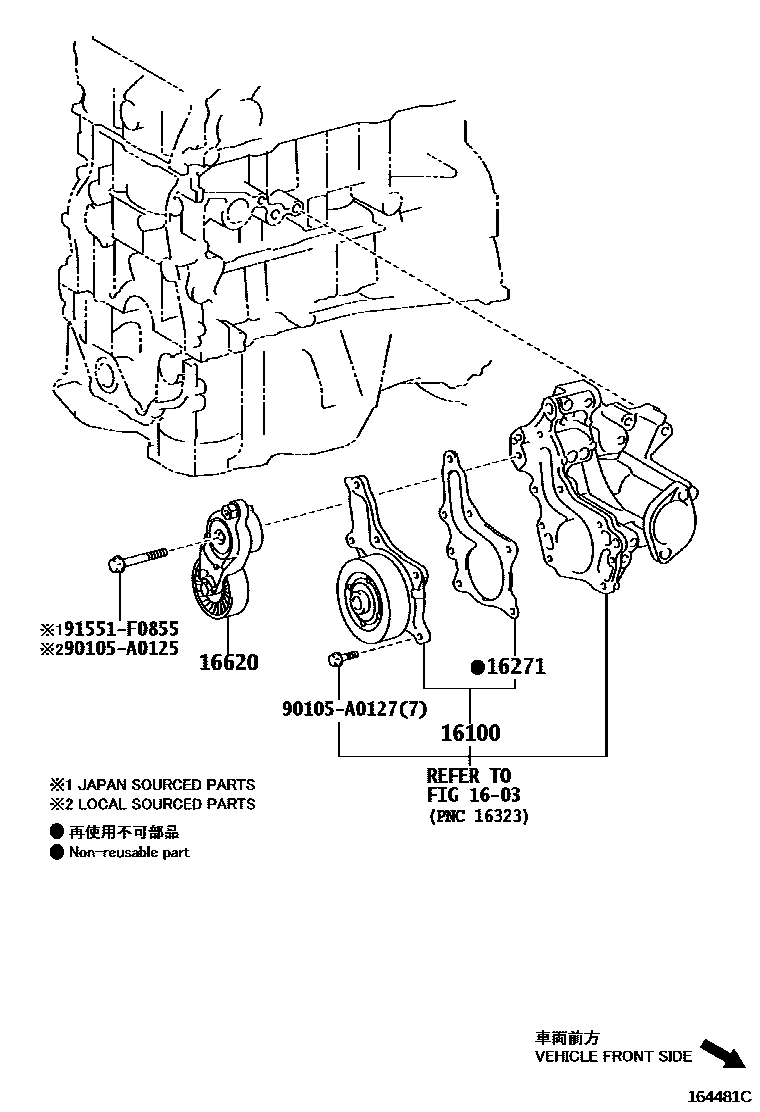 ※191551-F0855
※290105-A0125
16620

90105-A0127(7)

●16271
16100

REFER TO
FIG 16-03
(PNC 16323)

※1 JAPAN SOURCED PARTS
※2 LOCAL SOURCED PARTS
● 再使用不可部品
● Non-reusable part

車両前方
VEHICLE FRONT SIDE

164481C