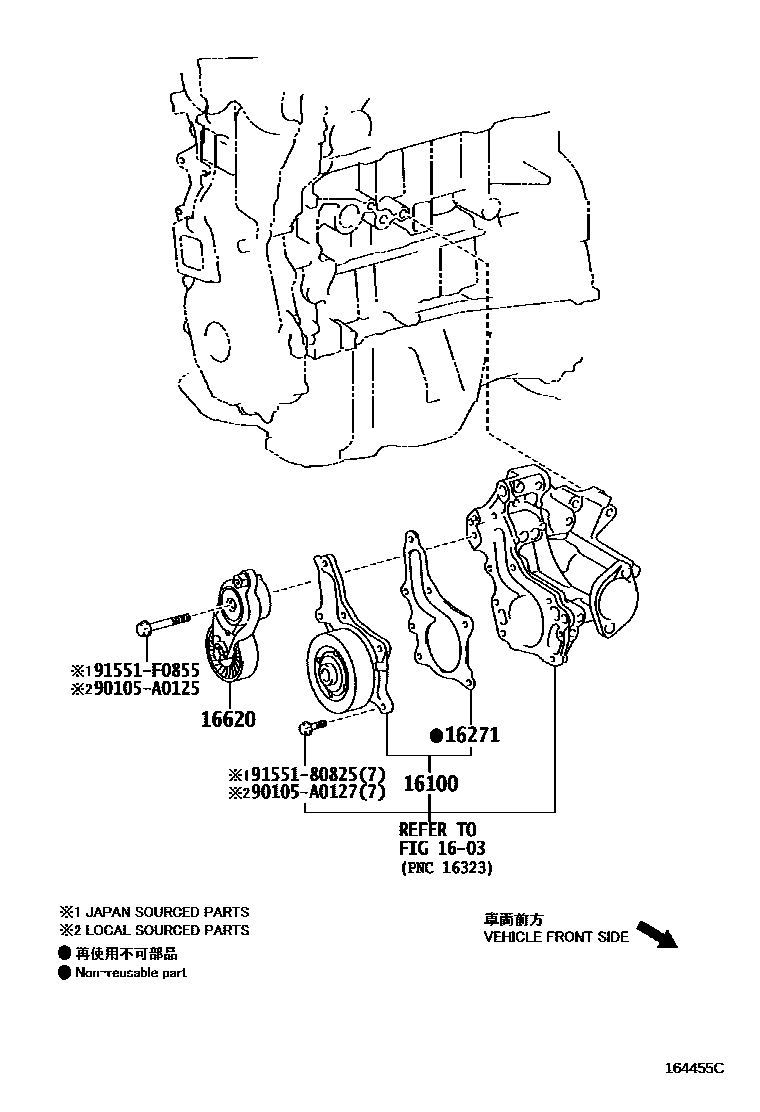 ※1 91551-F0855
※2 90105-A0125

16620

●16271

※1 91551-80825(7)
※2 90105-A0127(7)

16100

REFER TO
FIG 16-03
(PNC 16323)

※1 JAPAN SOURCED PARTS
※2 LOCAL SOURCED PARTS
● 再使用不可部品
● Non-reusable part

車両前方
VEHICLE FRONT SIDE

164455C