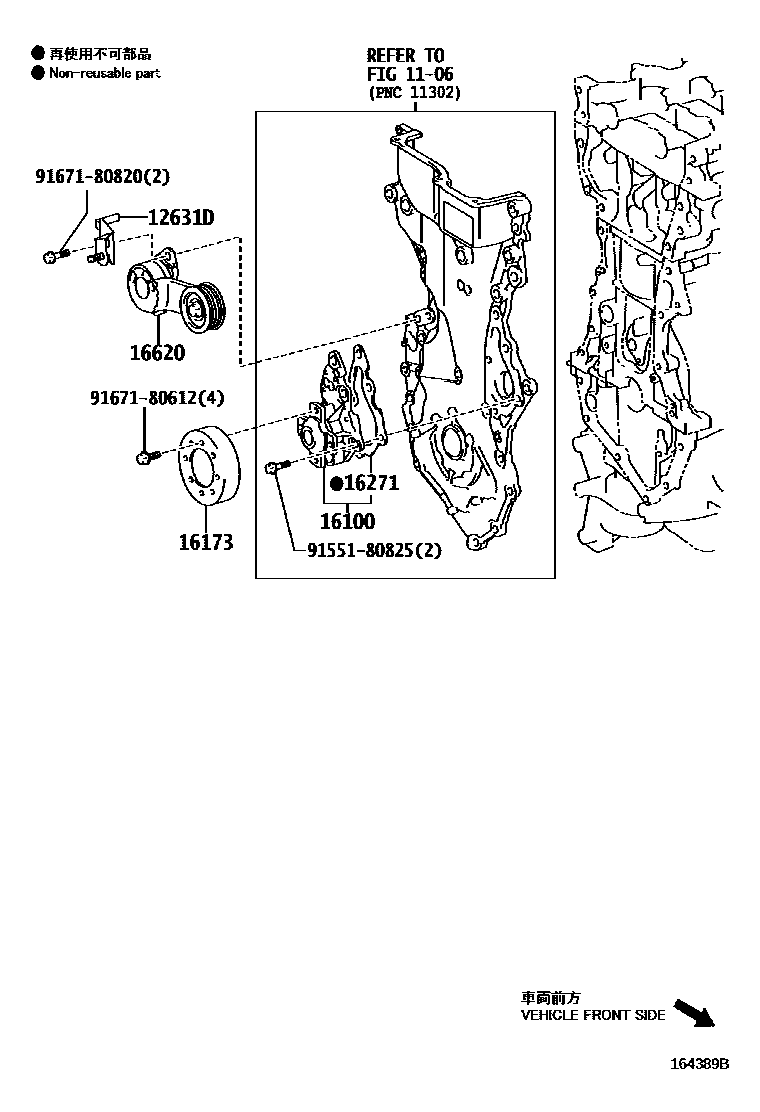 ● 再使用不可部品
● Non-reusable part

REFER TO
FIG 11-06
(PNC 11302)

91671-80820(2)

12631D

16620

91671-80612(4)

●16271

16100

16173

91551-80825(2)

車両前方
VEHICLE FRONT SIDE

164389B