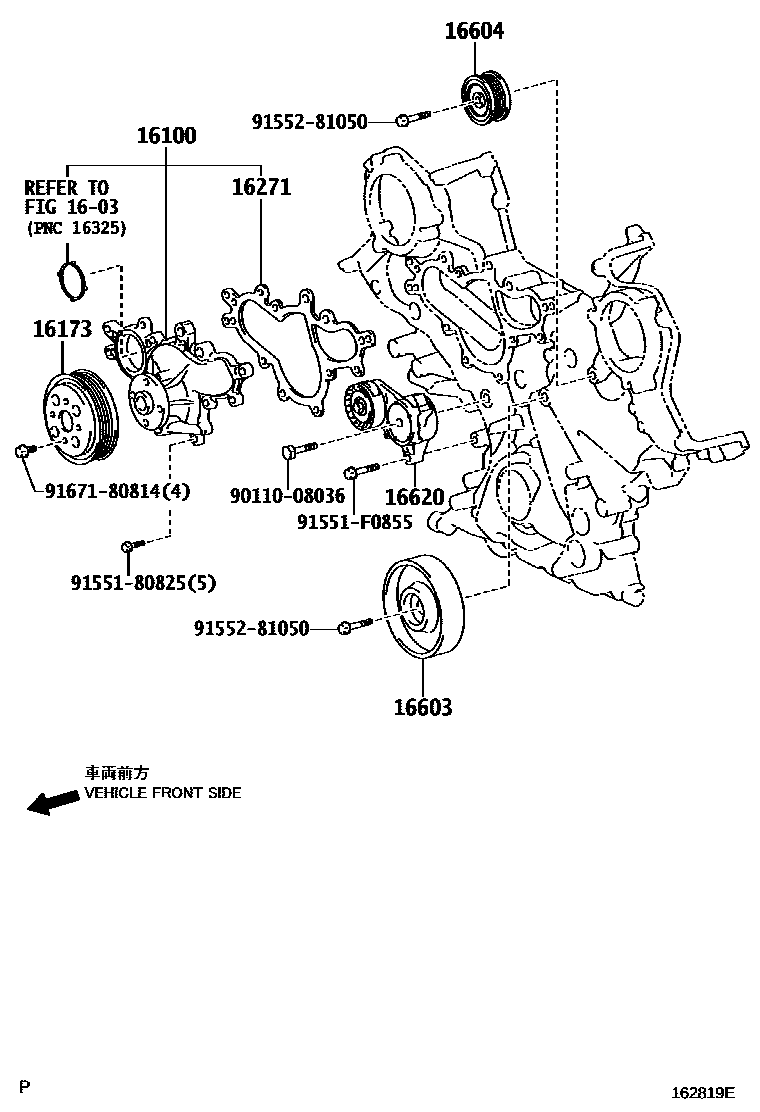 16604

91552-81050

16100

REFER TO
FIG 16-03
(PNC 16325)

16271

16173

91671-80814(4)

90110-08036

16620

91551-F0855

91551-80825(5)

91552-81050

16603

車両前方
VEHICLE FRONT SIDE

P

162819E