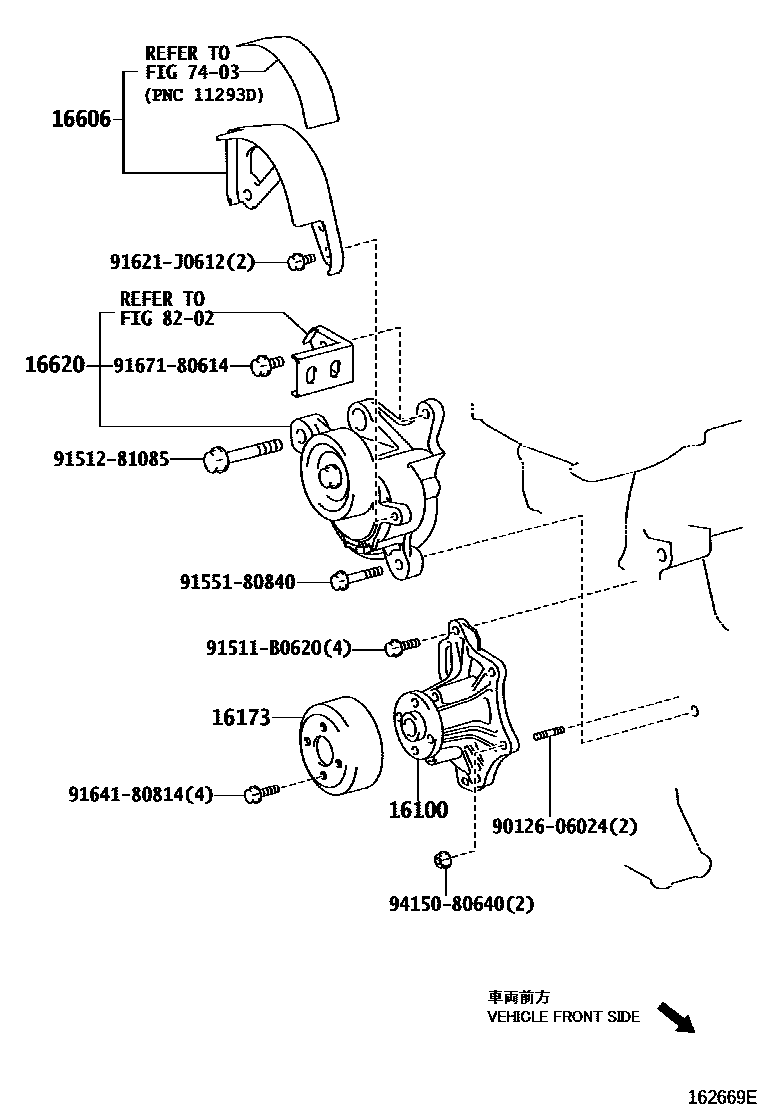 REFER TO
FIG 74-03
(PNC 11293D)

16606

91621-J0612(2)

REFER TO
FIG 82-02

16620

91671-80614

91512-81085

91551-80840

91511-B0620(4)

16173

91641-80814(4)

16100

90126-06024(2)

94150-80640(2)

車両前方
VEHICLE FRONT SIDE

162669E