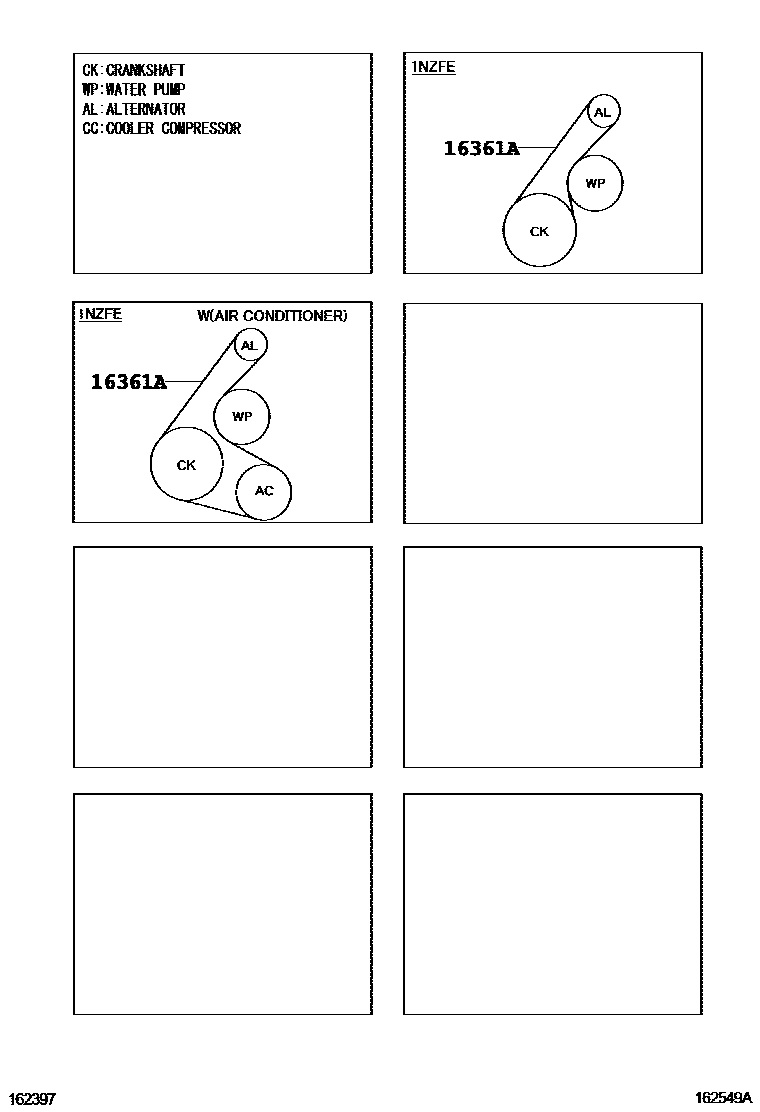 CK:CRANKSHAFT
WP:WATER PUMP
AL:ALTERNATOR
CC:COOLER COMPRESSOR

1NZFE

16361A

AL

WP

CK

1NZFE

W(AIR CONDITIONER)

16361A

AL

WP

CK

AC

162397

162549A