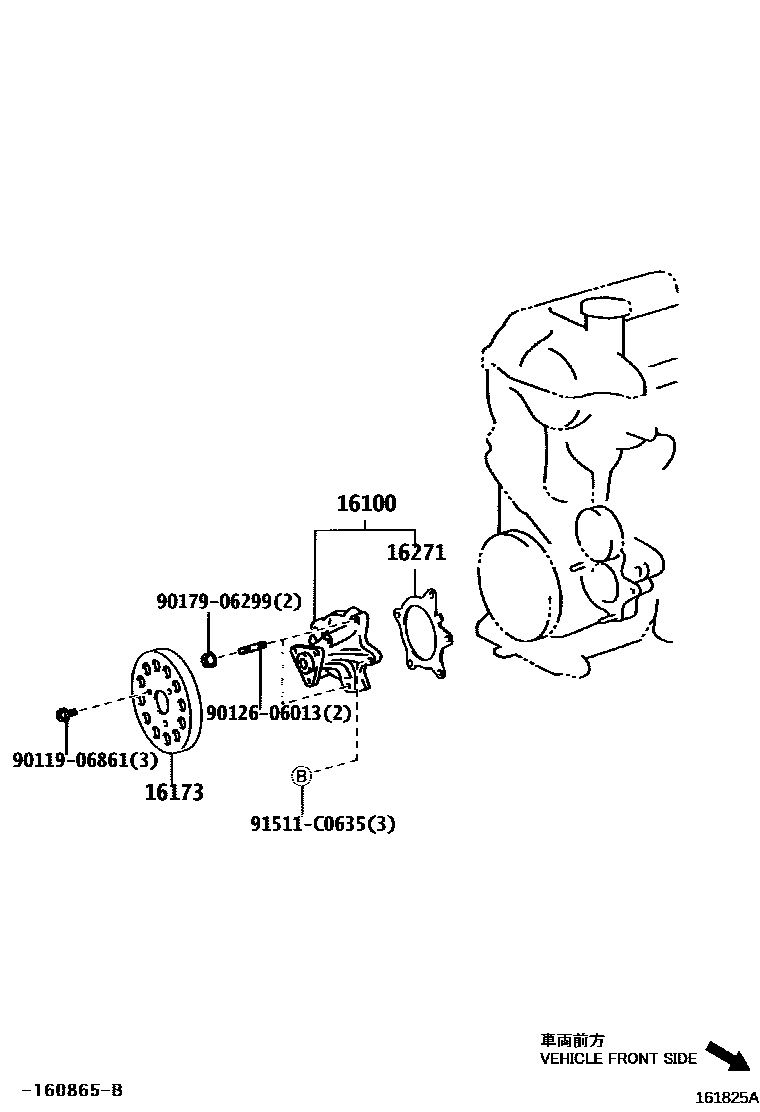 16100

16271

90179-06299(2)

90126-06013(2)

90119-06861(3)

16173

B

91511-C0635(3)

車両前方
VEHICLE FRONT SIDE

-160865-B

161825A