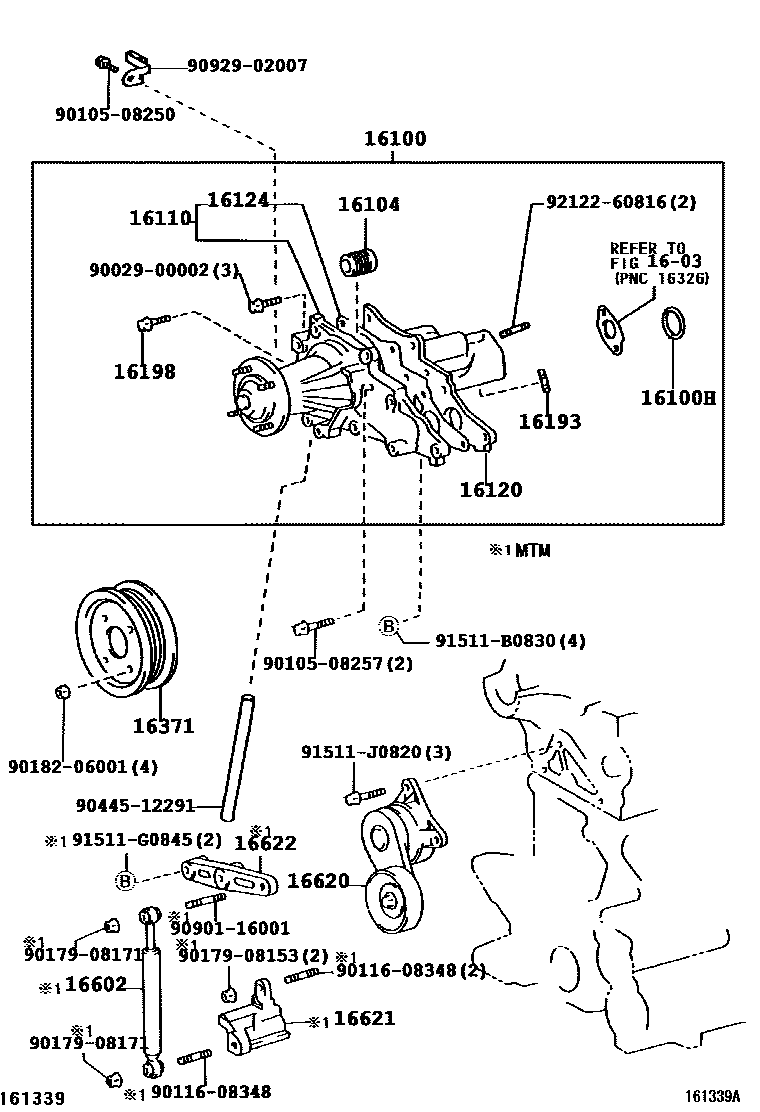 90929-02007
90105-08250
16100
16124
16110
16104
92122-60816(2)
90029-00002(3)
REFER TO FIG 16-03 (PNC 16326)
16198
16193
16100H
16120
※1 MTM
B 91511-B0830(4)
90105-08257(2)
16371
90182-06001(4)
91511-J0820(3)
90445-12291
※1 91511-G0845(2)
※1 16622
B
16620
※1 90901-16001
※1 90179-08171
※1 90179-08153(2)
※1 90116-08348(2)
※1 16602
※1 16621
※1 90179-08171
※1 90116-08348
161339
161339A