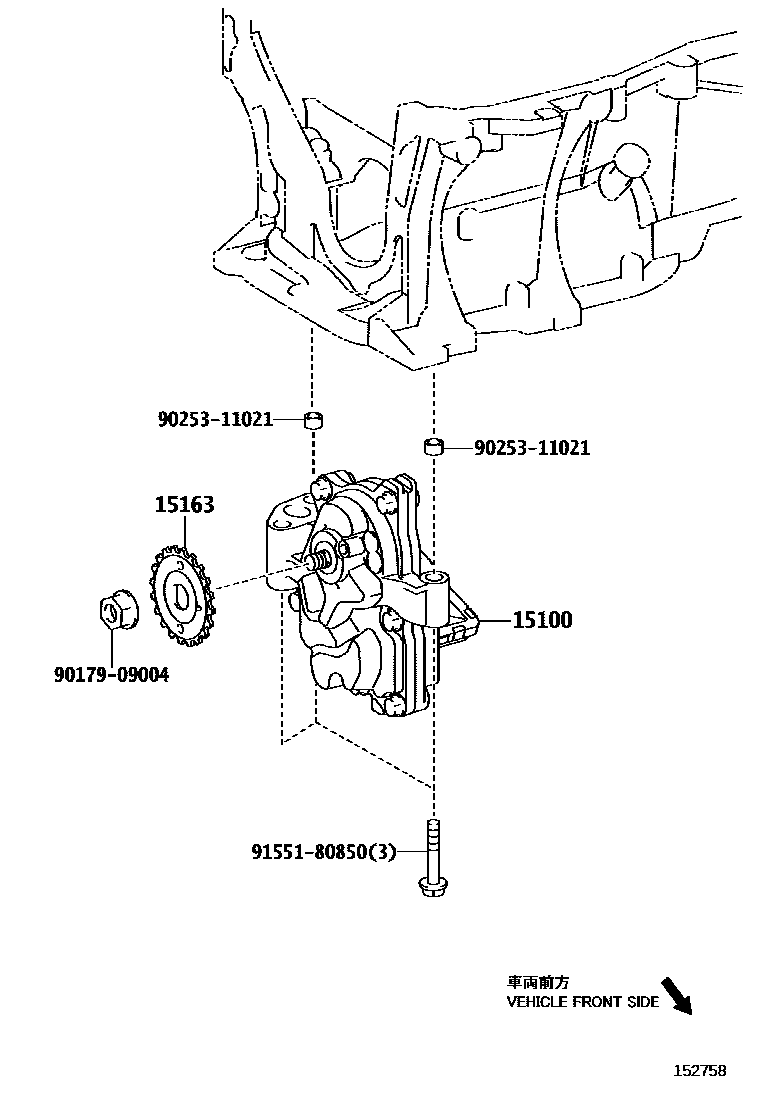 90253-11021

90253-11021

15163

15100

90179-09004

91551-80850(3)

車両前方
VEHICLE FRONT SIDE

152758