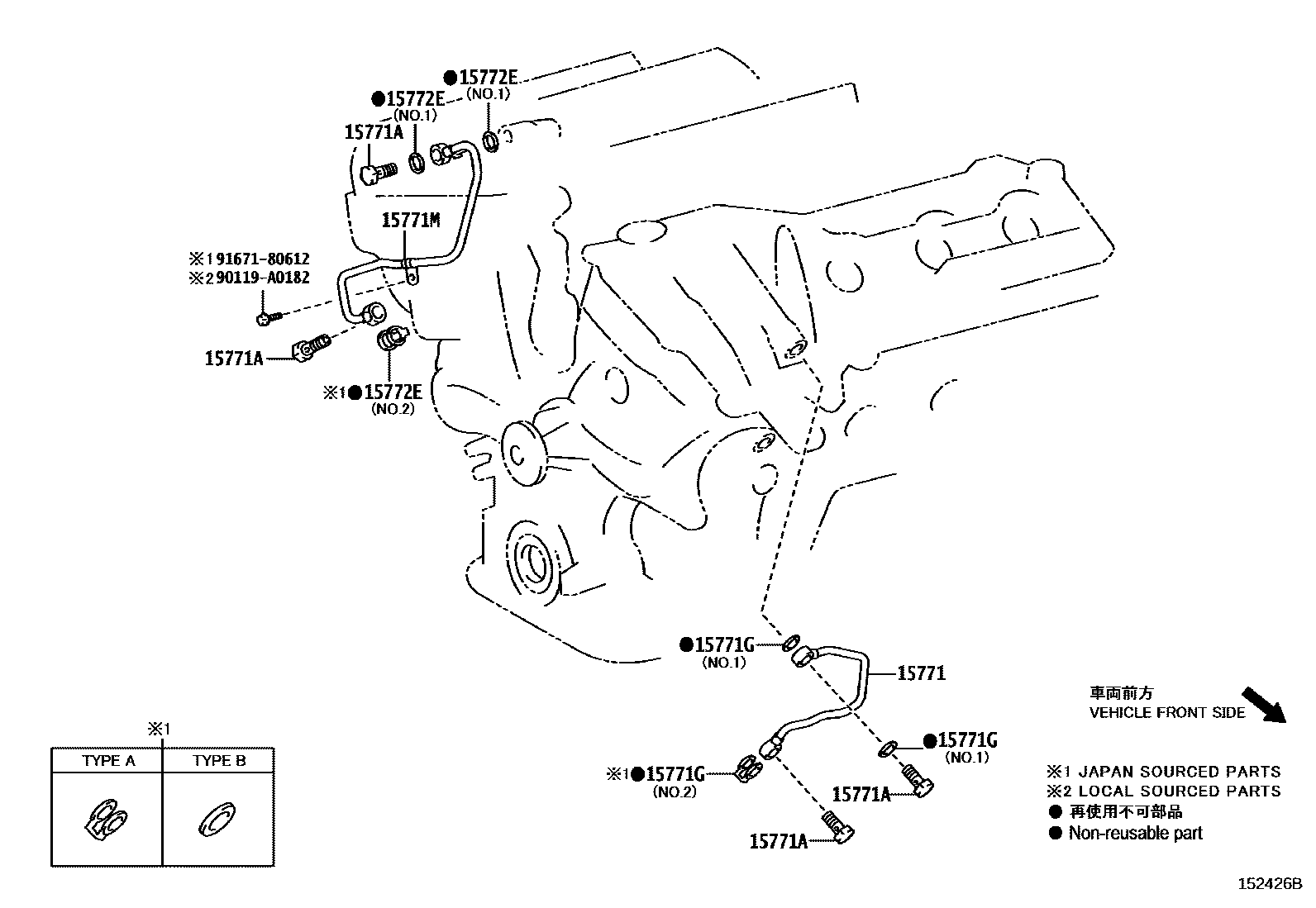 ●15772E
(NO.1)

●15772E
(NO.1)

15771A

15771M

※1 91671-80612
※2 90119-A0182

15771A

※1●15772E
(NO.2)

●15771G
(NO.1)

15771

●15771G
(NO.1)

※1●15771G
(NO.2)

15771A

15771A

車両前方
VEHICLE FRONT SIDE

※1 JAPAN SOURCED PARTS
※2 LOCAL SOURCED PARTS
● 再使用不可部品
● Non-reusable part

※1

| TYPE A | TYPE B |
|---|---|
| | |

152426B