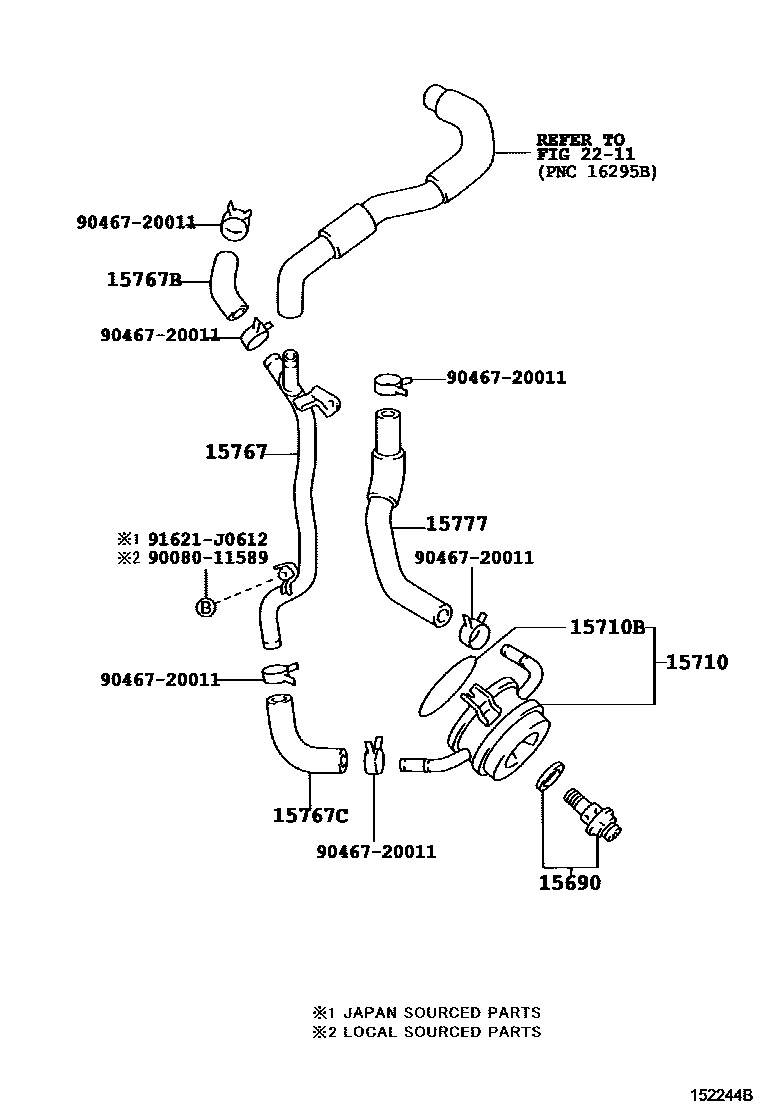 REFER TO
FIG 22-11
(PNC 16295B)

90467-20011

15767B

90467-20011

90467-20011

15767

15777

※1 91621-J0612
※2 90080-11589

B

90467-20011

15710B

15710

90467-20011

15767C

90467-20011

15690

※1 JAPAN SOURCED PARTS
※2 LOCAL SOURCED PARTS

152244B