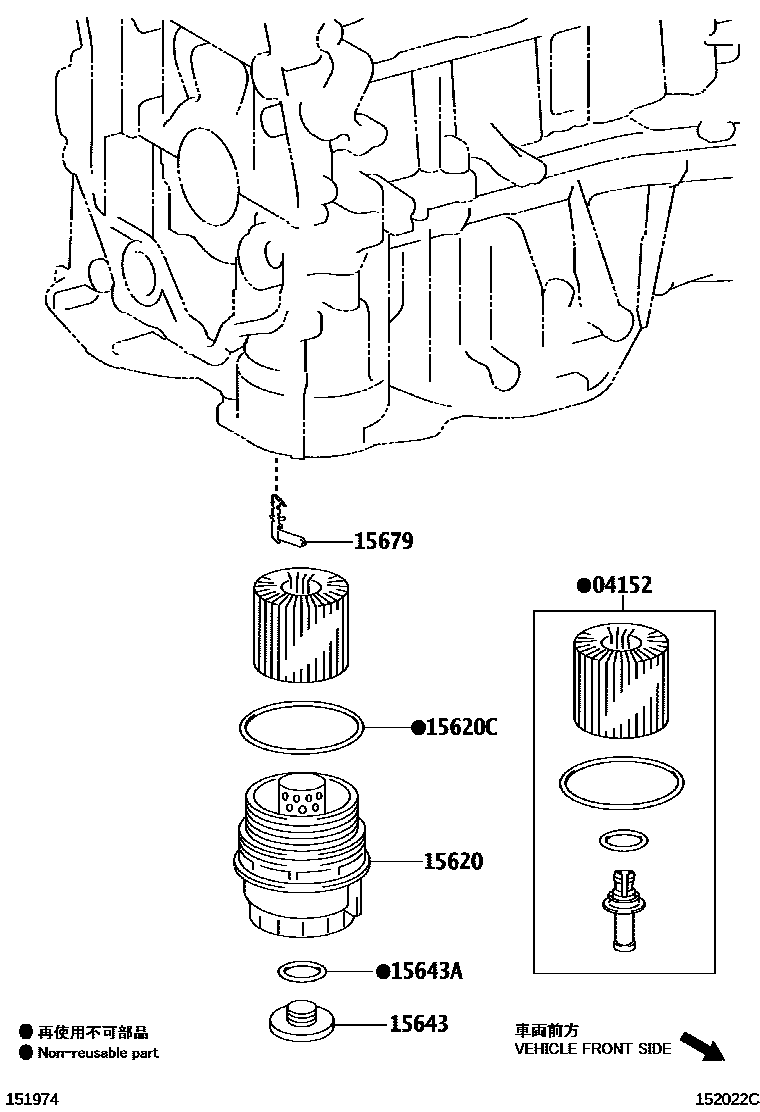 15679

●04152

●15620C

15620

●15643A

15643

● 再使用不可部品
● Non-reusable part

車両前方
VEHICLE FRONT SIDE

151974

152022C