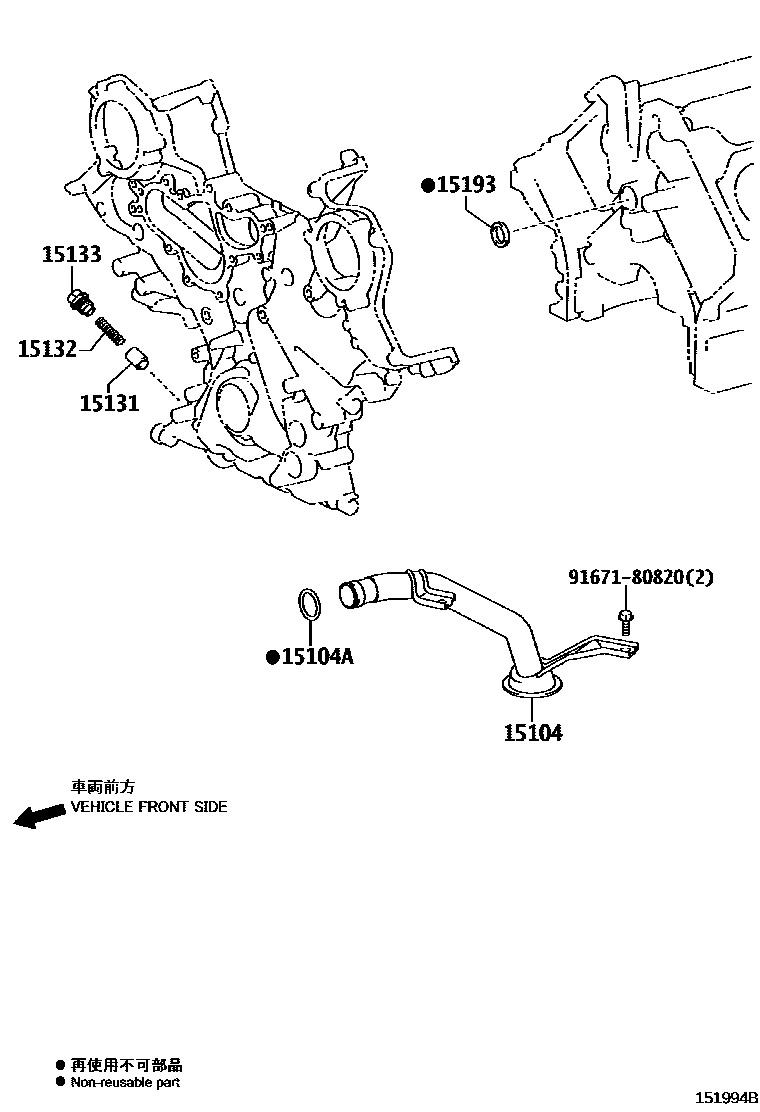 ●15193

15133

15132

15131

91671-80820(2)

●15104A

15104

車両前方
VEHICLE FRONT SIDE

● 再使用不可部品
● Non-reusable part

151994B