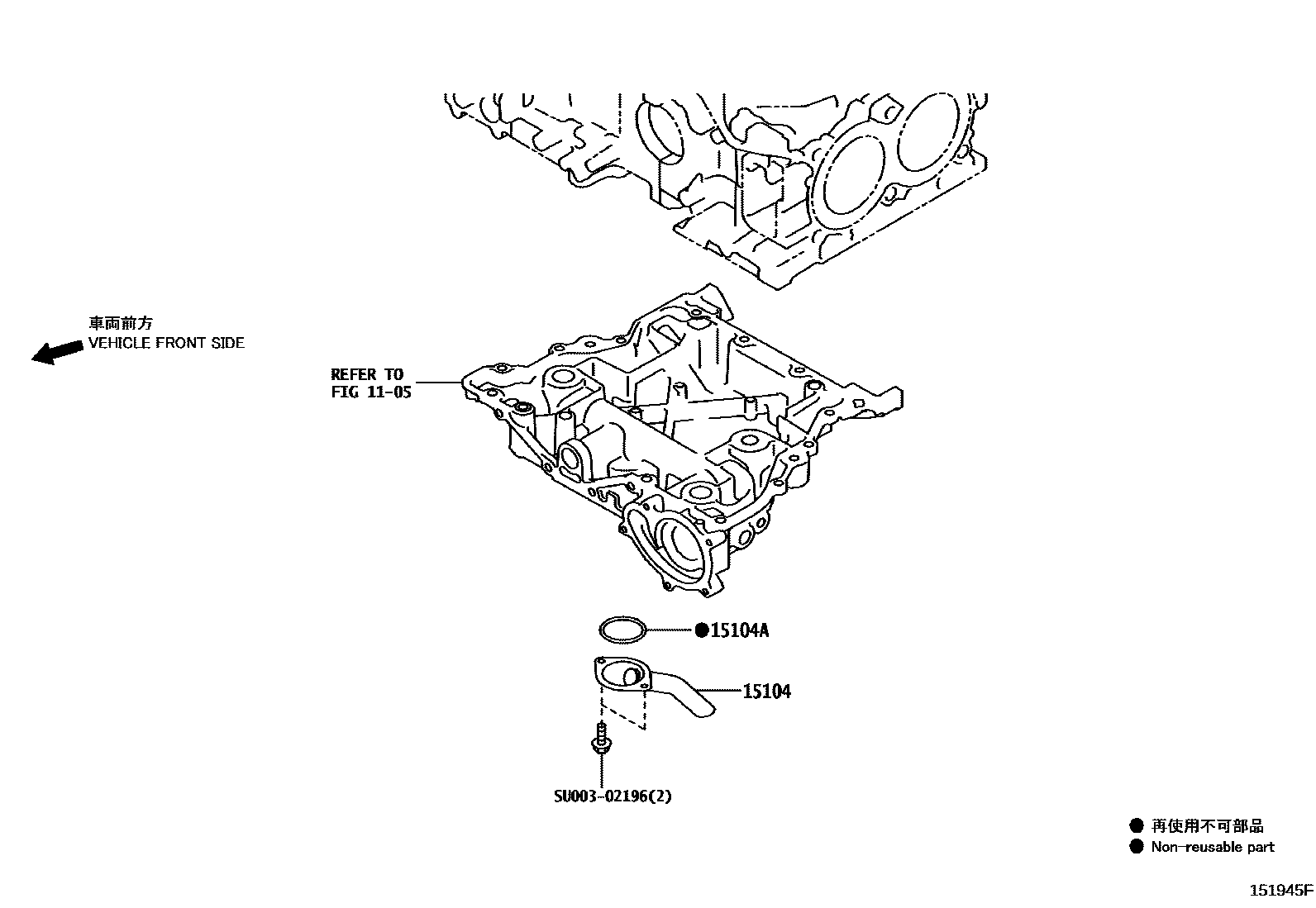 車両前方
VEHICLE FRONT SIDE

REFER TO
FIG 11-05

●15104A

15104

SU003-02196(2)

● 再使用不可部品
● Non-reusable part

151945F