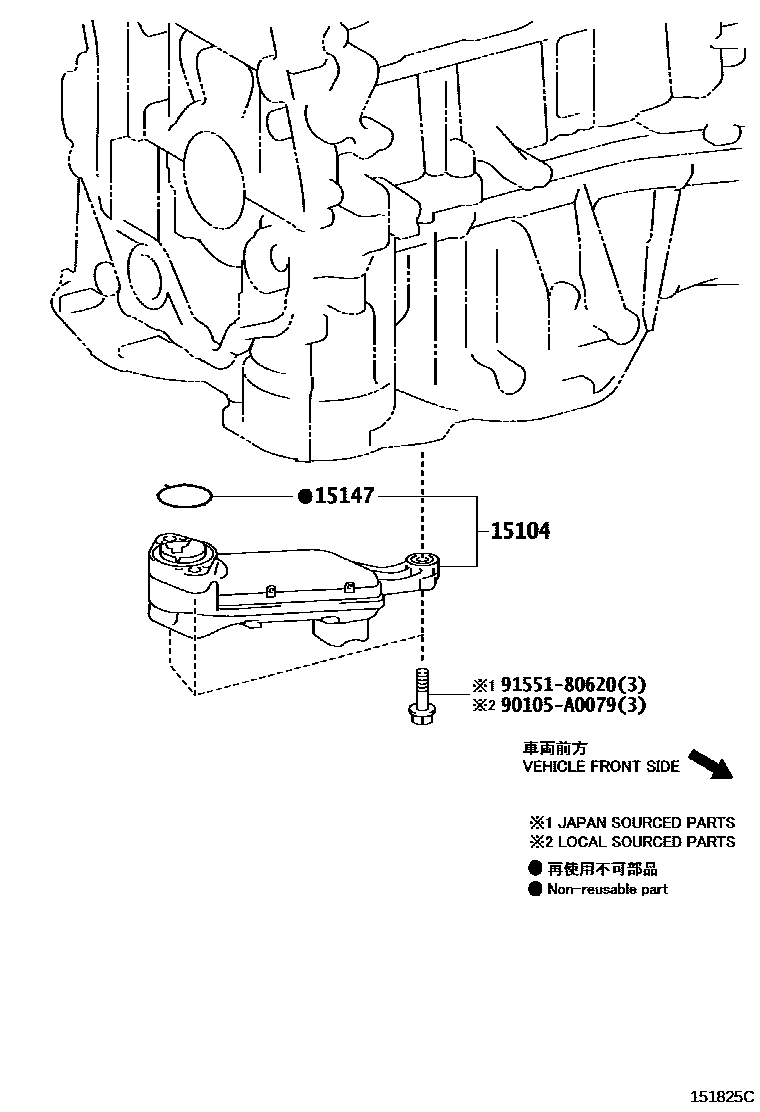 ●15147

15104

※1 91551-80620(3)
※2 90105-A0079(3)

車両前方
VEHICLE FRONT SIDE

※1 JAPAN SOURCED PARTS
※2 LOCAL SOURCED PARTS
● 再使用不可部品
● Non-reusable part

151825C