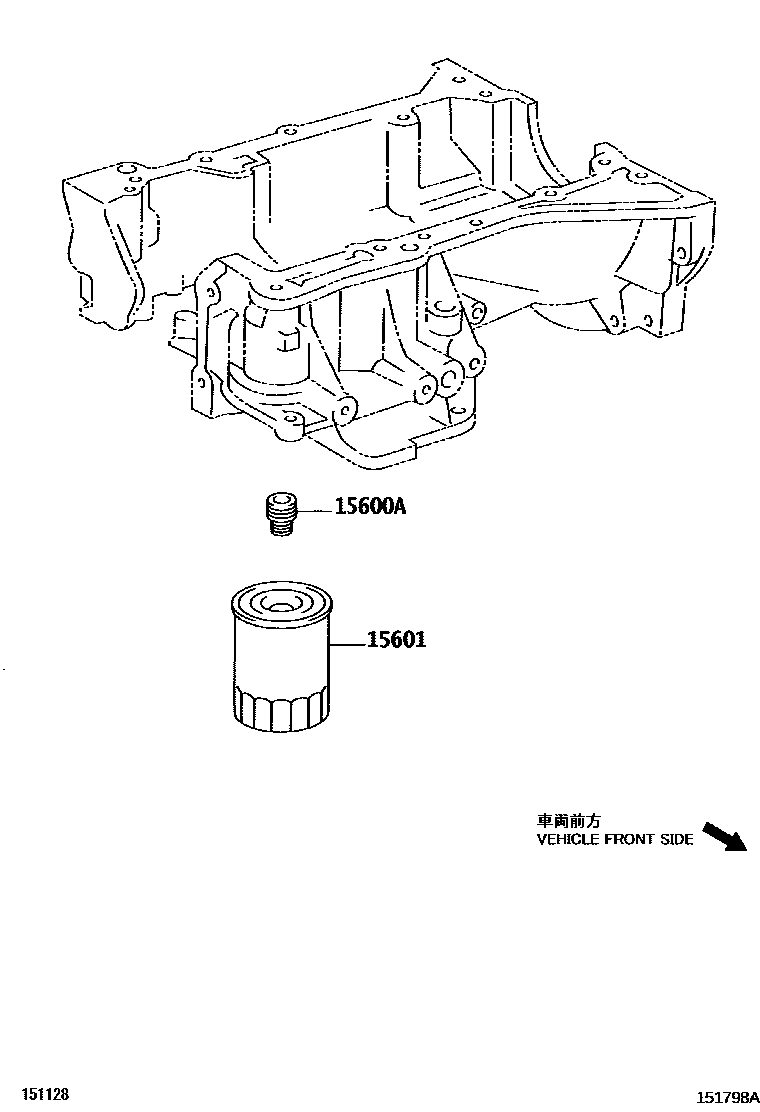 15600A

15601

車両前方
VEHICLE FRONT SIDE

151128

151798A