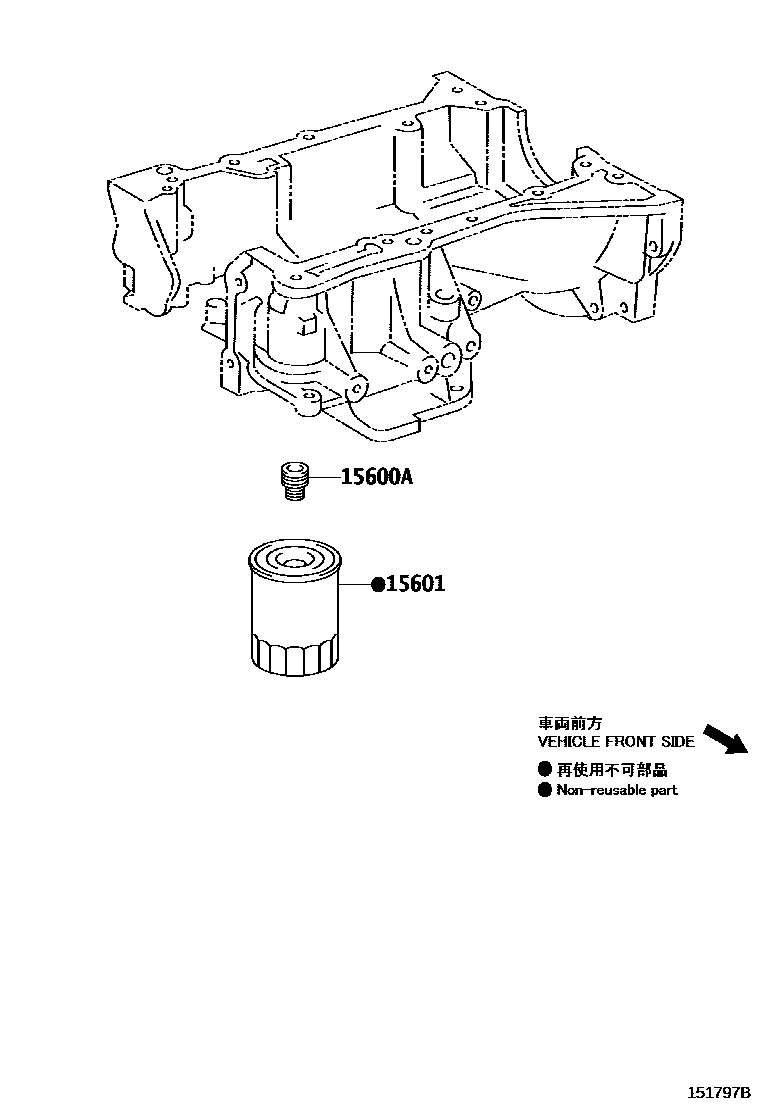 15600A

●15601

車両前方
VEHICLE FRONT SIDE

● 再使用不可部品
● Non-reusable part

151797B