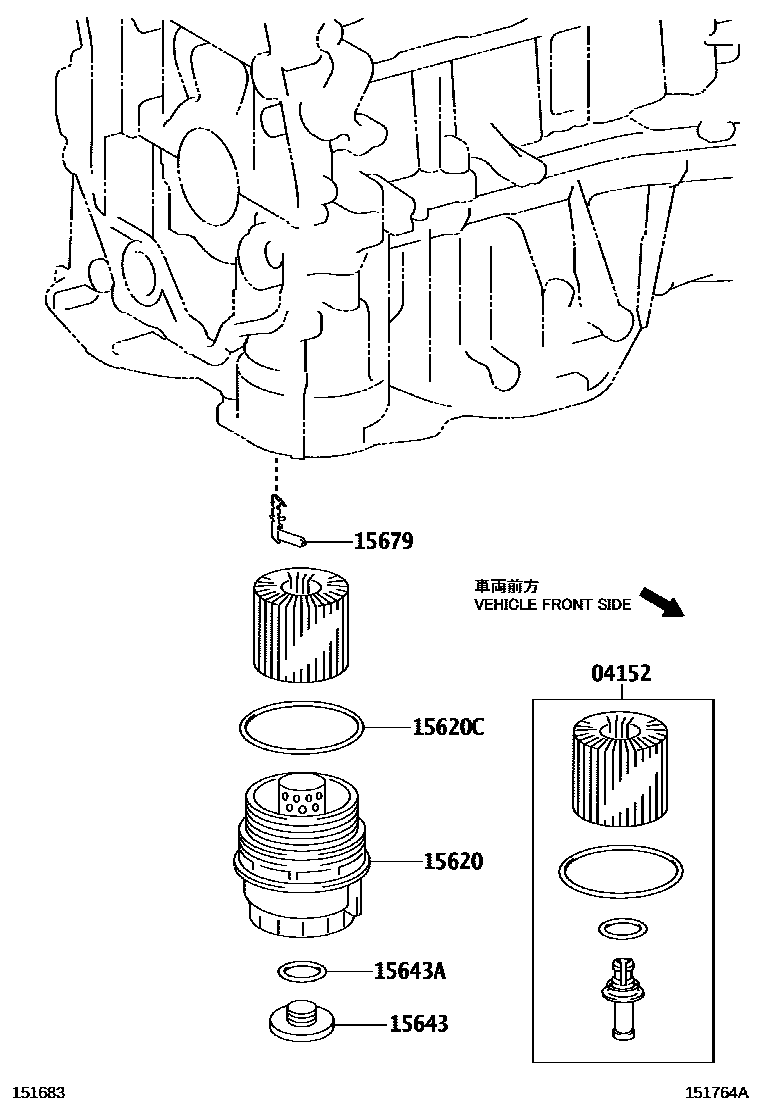 15679

車両前方
VEHICLE FRONT SIDE

04152

15620C

15620

15643A

15643

151683

151764A