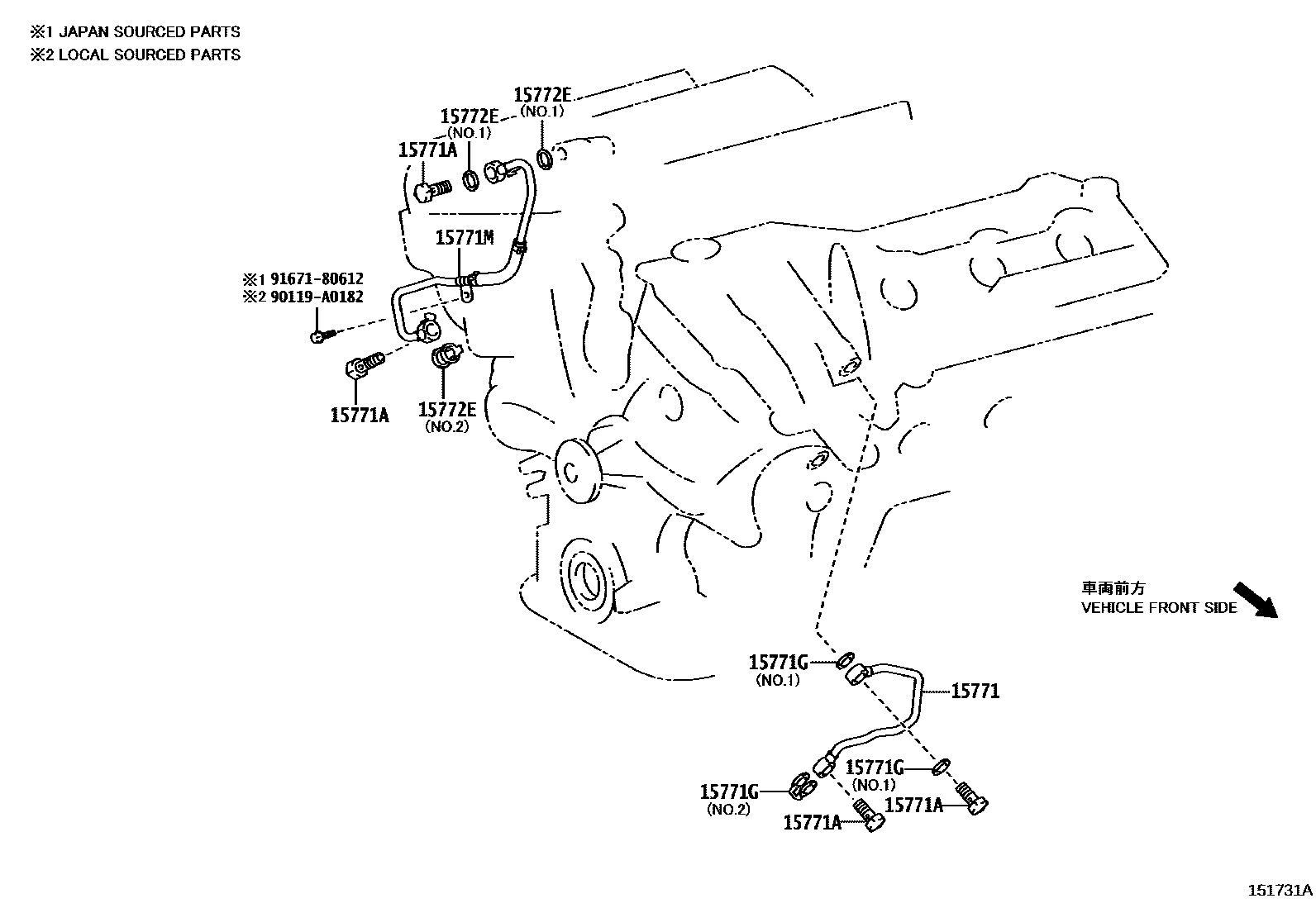 ※1 JAPAN SOURCED PARTS
※2 LOCAL SOURCED PARTS

15772E
(NO.1)

15772E
(NO.1)

15771A

15771M

※1 91671-80612
※2 90119-A0182

15771A

15772E
(NO.2)

車両前方
VEHICLE FRONT SIDE

15771G
(NO.1)

15771

15771G
(NO.1)

15771G
(NO.2)

15771A

15771A

151731A