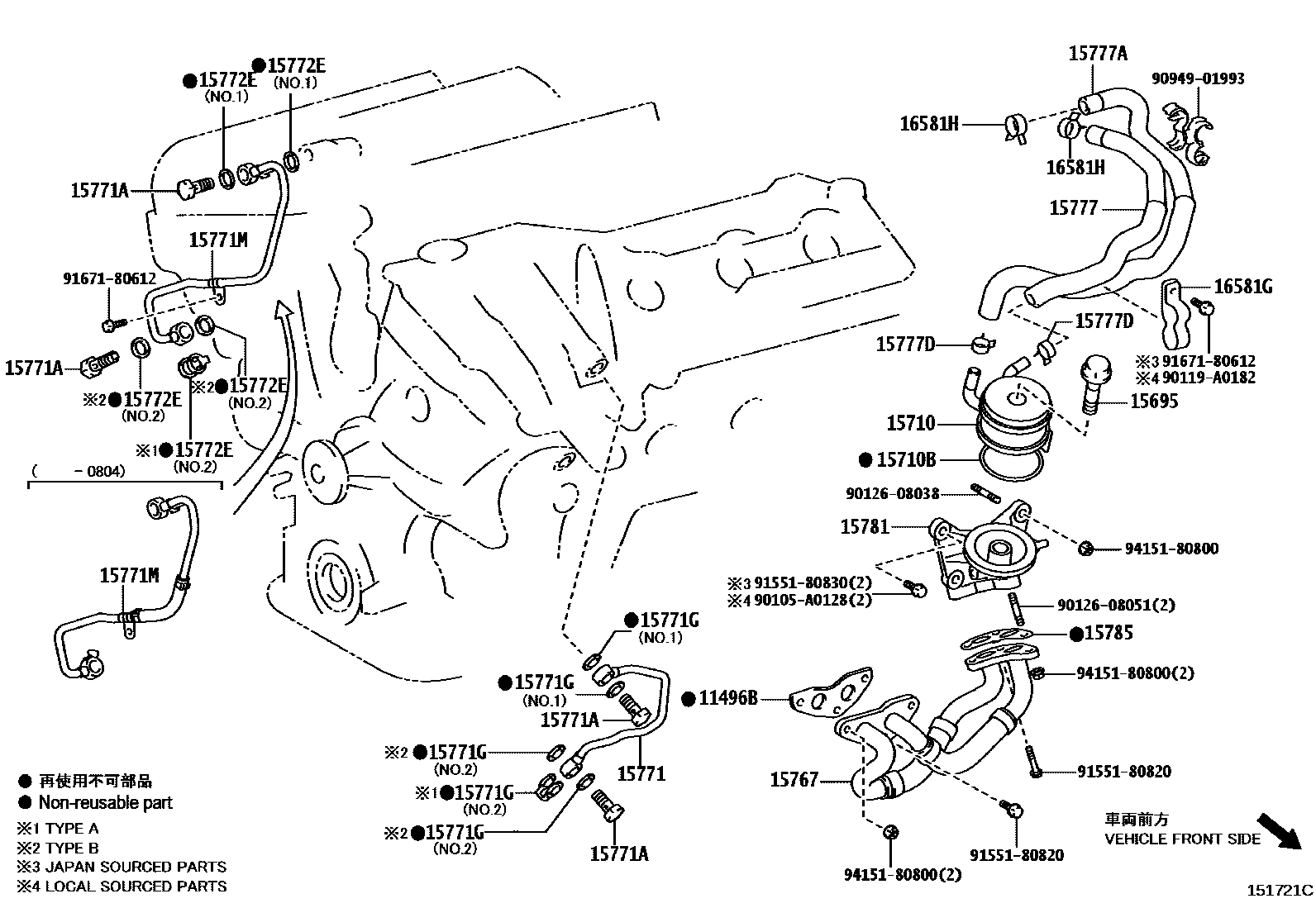 ●15772E
(NO.1)
●15772E
(NO.1)
15771A
15771M
91671-80612
15771A
※2●15772E
(NO.2)
※2●15772E
(NO.2)
※1●15772E
(NO.2)
( -0804)
15771M

15777A
90949-01993
16581H
16581H
15777
16581G
15777D
15777D
※3 91671-80612
※4 90119-A0182
15695
15710
●15710B
90126-08038
15781
94151-80800
※3 91551-80830(2)
※4 90105-A0128(2)
90126-08051(2)
●15785
94151-80800(2)
●11496B
15767
91551-80820
91551-80820
94151-80800(2)

●15771G
(NO.1)
●15771G
(NO.1)
15771A
※2●15771G
(NO.2)
15771
※1●15771G
(NO.2)
※2●15771G
(NO.2)
15771A

● 再使用不可部品
● Non-reusable part
※1 TYPE A
※2 TYPE B
※3 JAPAN SOURCED PARTS
※4 LOCAL SOURCED PARTS

車両前方
VEHICLE FRONT SIDE

151721C