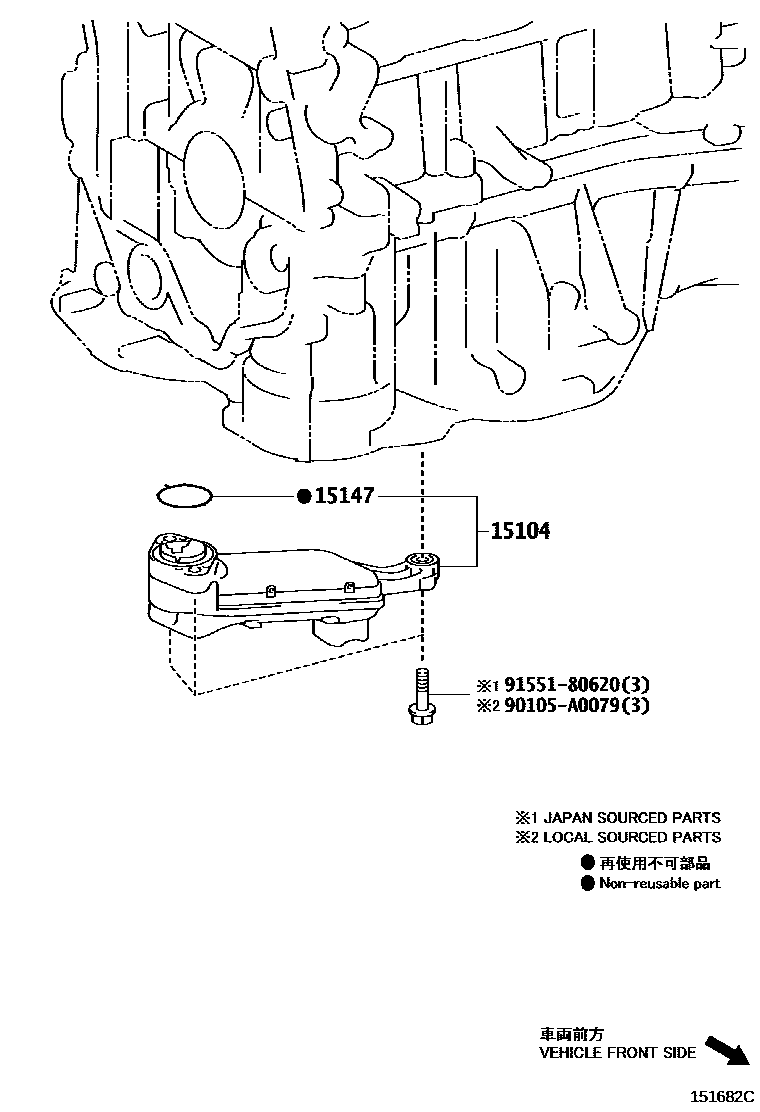 ●15147

15104

※1 91551-80620(3)
※2 90105-A0079(3)

※1 JAPAN SOURCED PARTS
※2 LOCAL SOURCED PARTS
● 再使用不可部品
● Non-reusable part

車両前方
VEHICLE FRONT SIDE

151682C