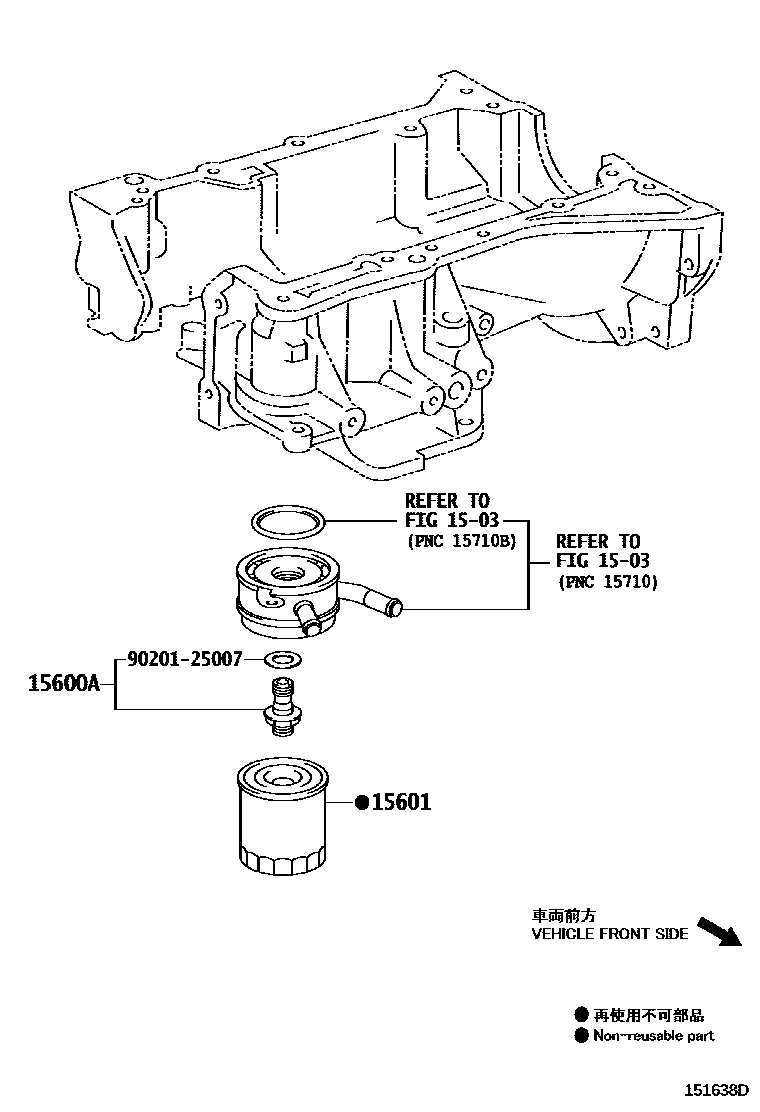 REFER TO
FIG 15-03
(PNC 15710B)

REFER TO
FIG 15-03
(PNC 15710)

90201-25007

15600A

●15601

車両前方
VEHICLE FRONT SIDE

● 再使用不可部品
● Non-reusable part

151638D