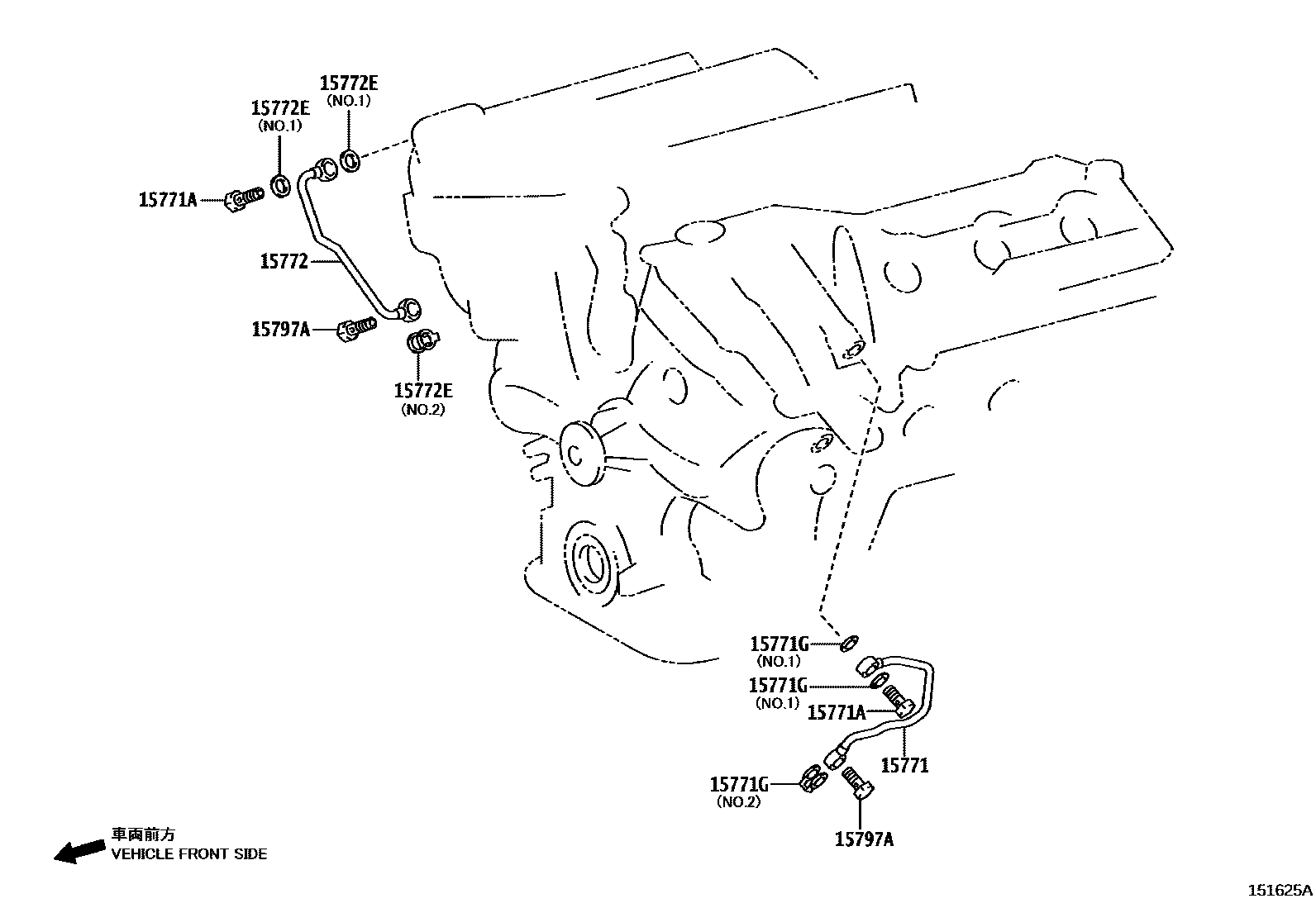 15772E
(NO.1)

15772E
(NO.1)

15771A

15772

15797A

15772E
(NO.2)

15771G
(NO.1)

15771G
(NO.1)

15771A

15771

15771G
(NO.2)

15797A

車両前方
VEHICLE FRONT SIDE

151625A