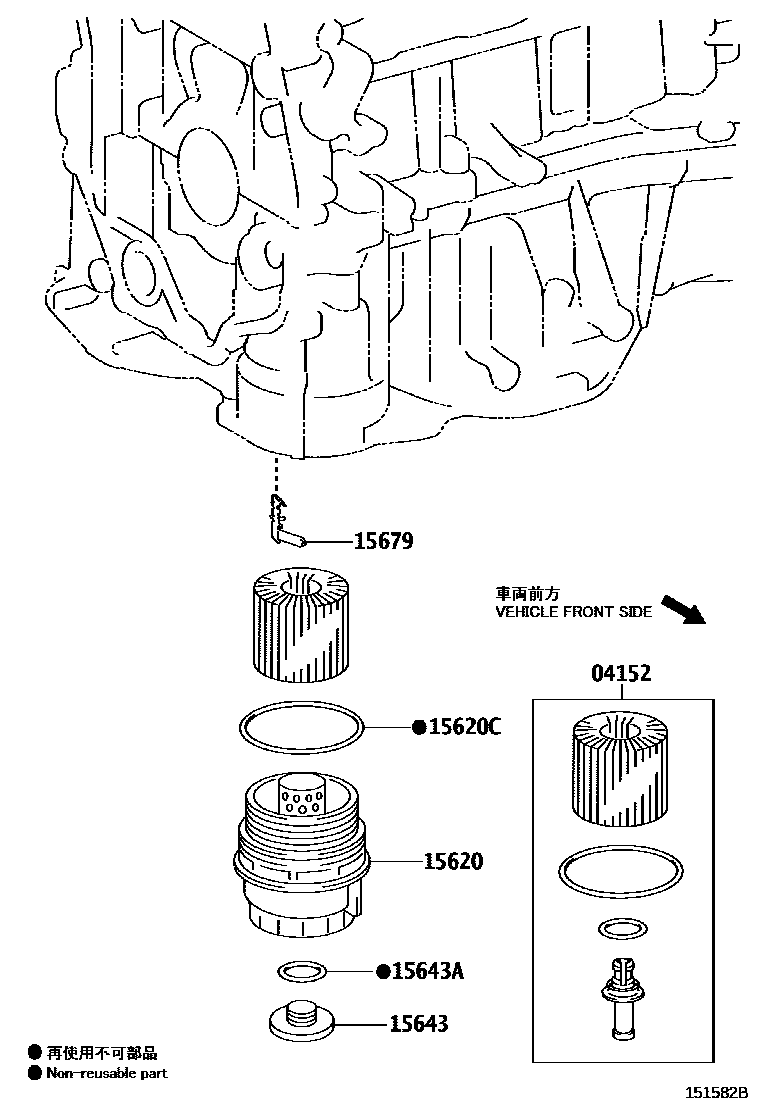 15679

車両前方
VEHICLE FRONT SIDE

04152

●15620C

15620

●15643A

15643

● 再使用不可部品
● Non-reusable part

151582B