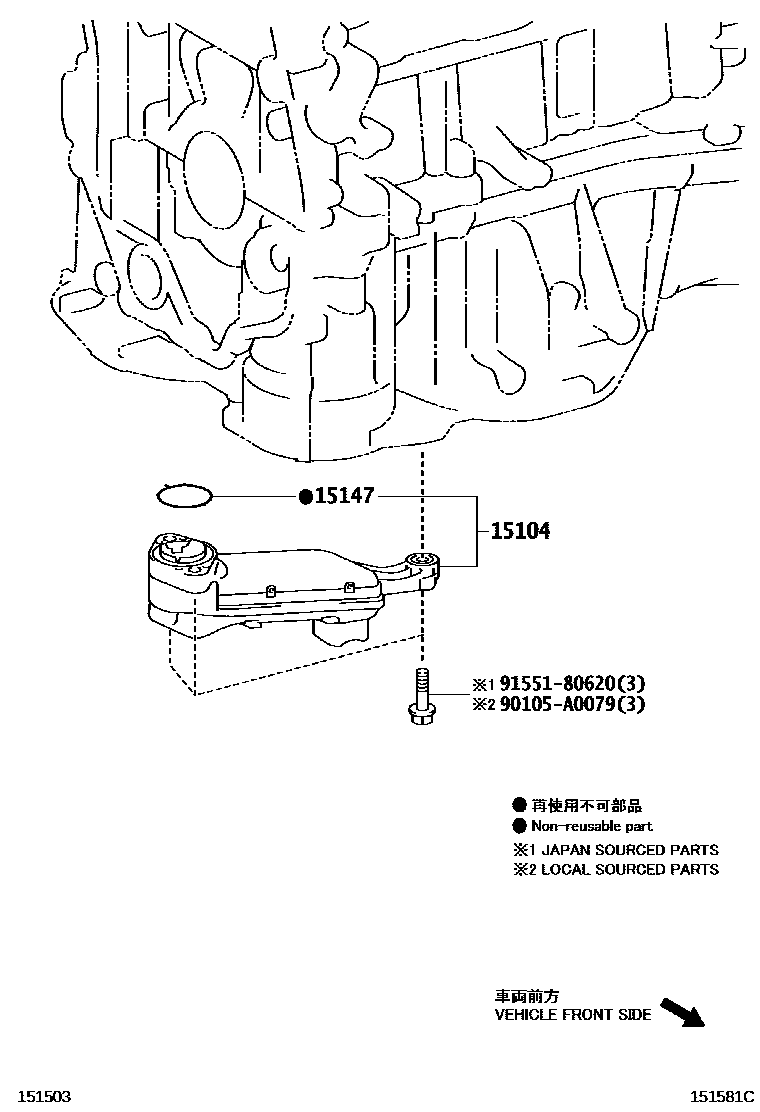 ●15147

15104

※1 91551-80620(3)
※2 90105-A0079(3)

● 再使用不可部品
● Non-reusable part
※1 JAPAN SOURCED PARTS
※2 LOCAL SOURCED PARTS

車両前方
VEHICLE FRONT SIDE

151503

151581C