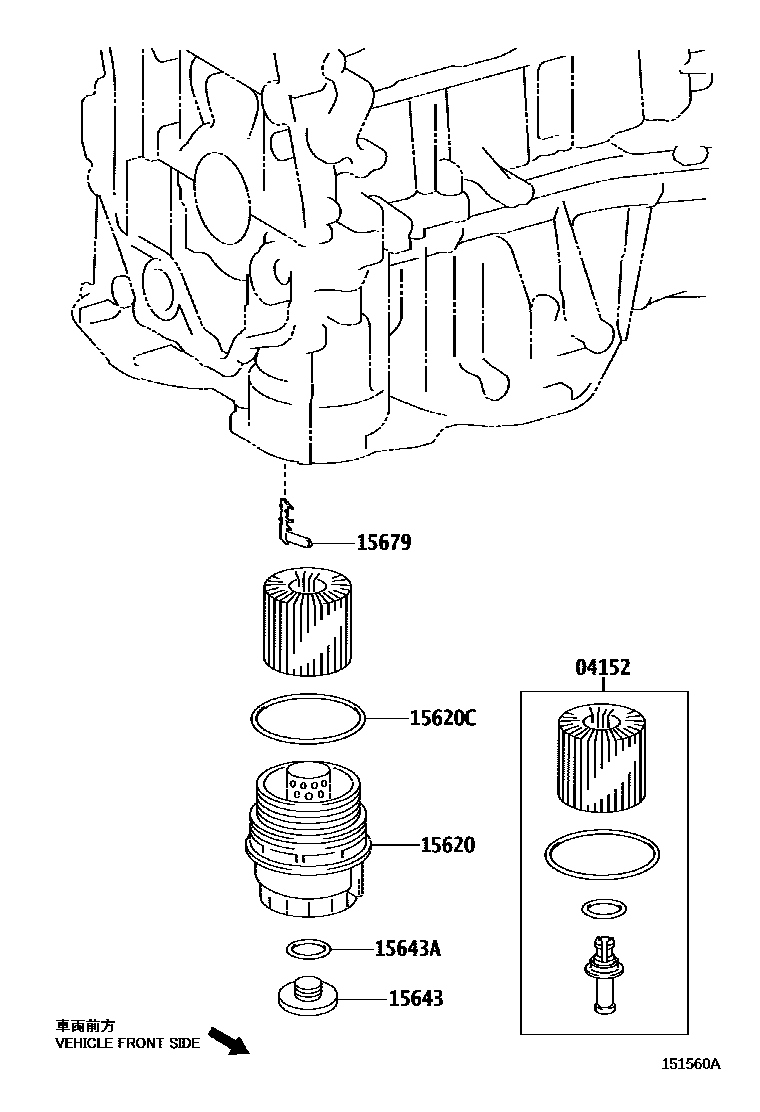 15679

04152

15620C

15620

15643A

15643

車両前方
VEHICLE FRONT SIDE

151560A