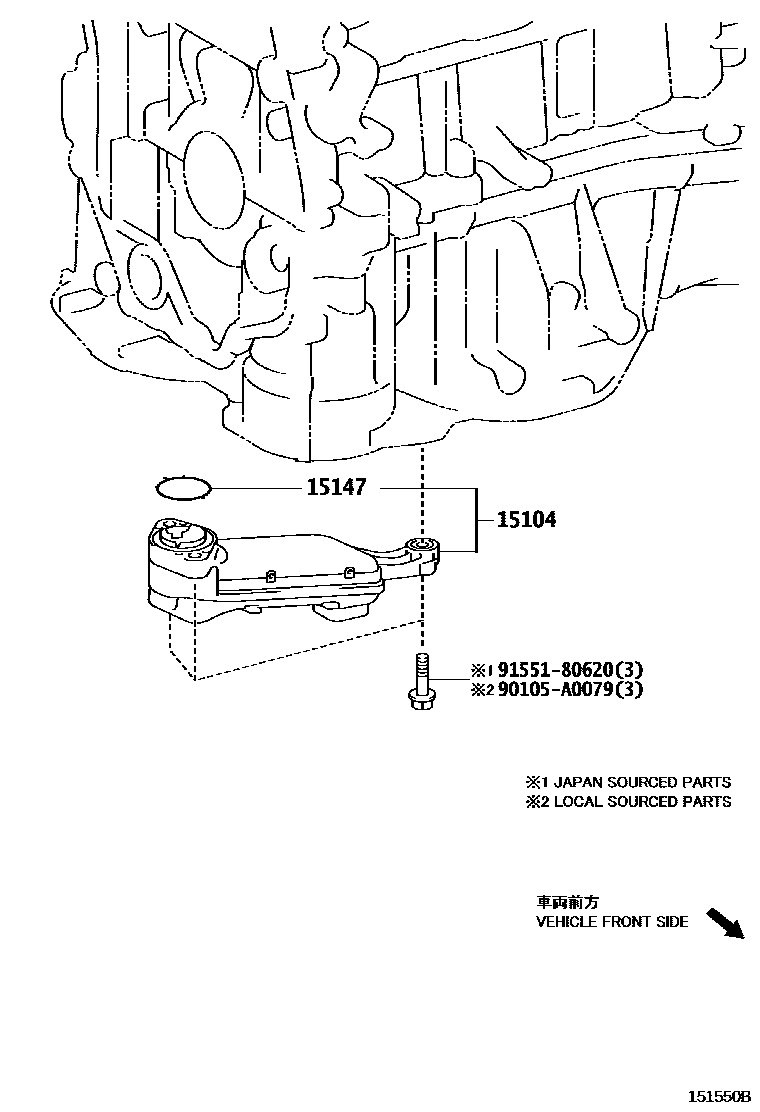 15147

15104

※1 91551-80620(3)
※2 90105-A0079(3)

※1 JAPAN SOURCED PARTS
※2 LOCAL SOURCED PARTS

車両前方
VEHICLE FRONT SIDE

151550B