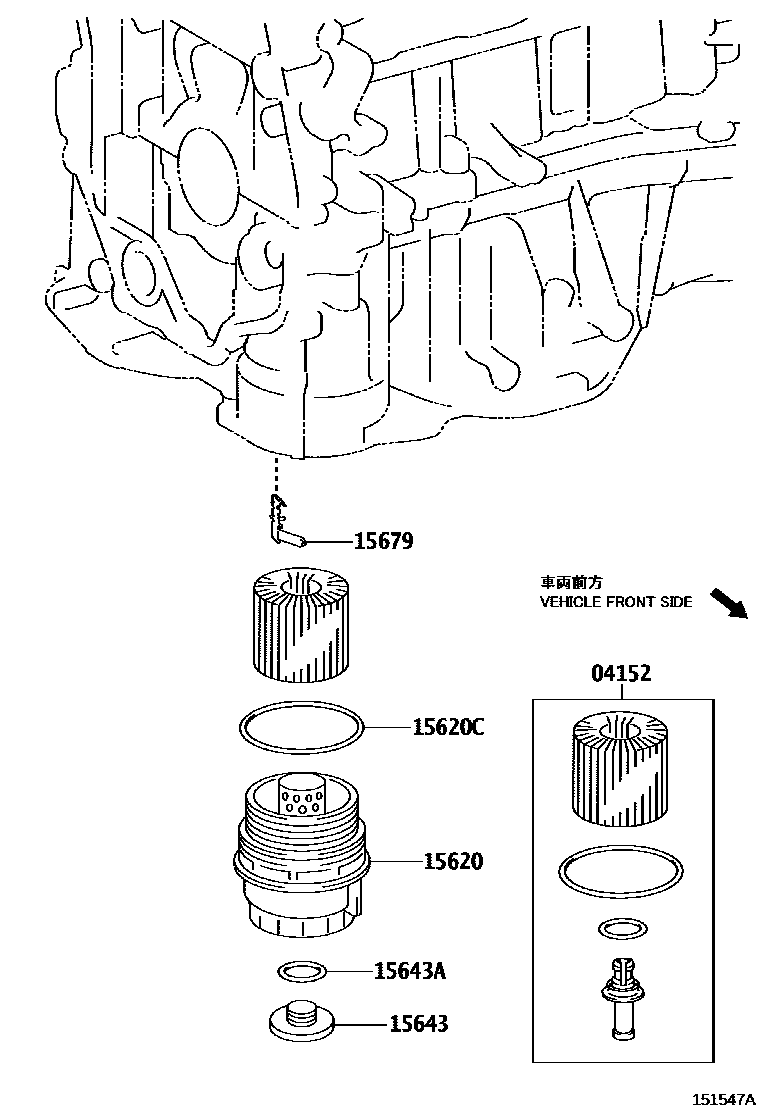 15679

車両前方
VEHICLE FRONT SIDE

04152

15620C

15620

15643A

15643

151547A