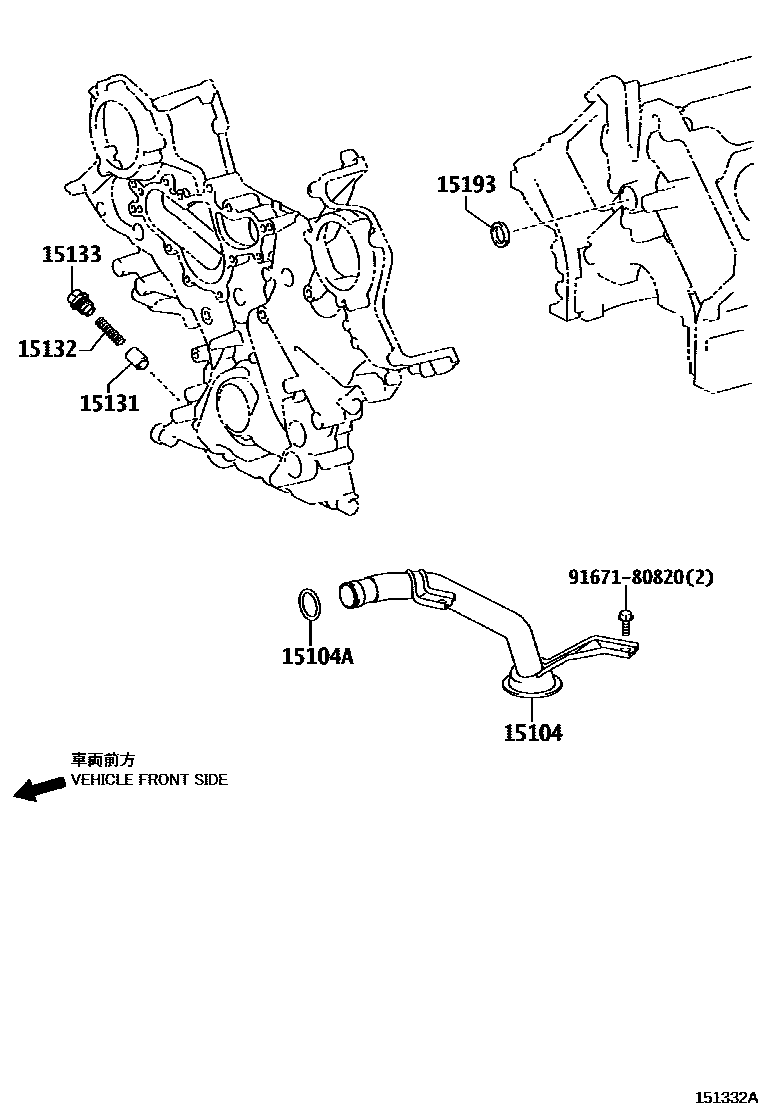 15193

15133

15132

15131

91671-80820(2)

15104A

15104

車両前方
VEHICLE FRONT SIDE

151332A